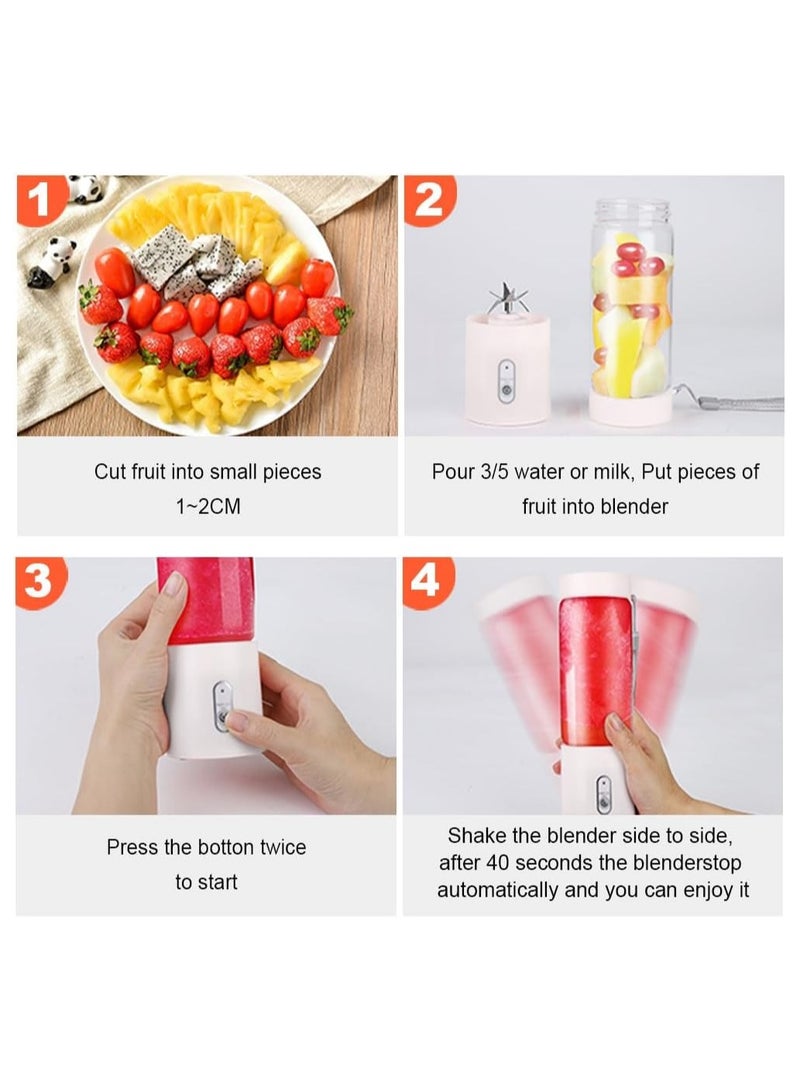 1

Cut fruit into small pieces 1~2CM

2

Pour 3/5 water or milk, Put pieces of fruit into blender

3

Press the botton twice to start

4

Shake the blender side to side, after 40 seconds the blenderstop automatically and you can enjoy it