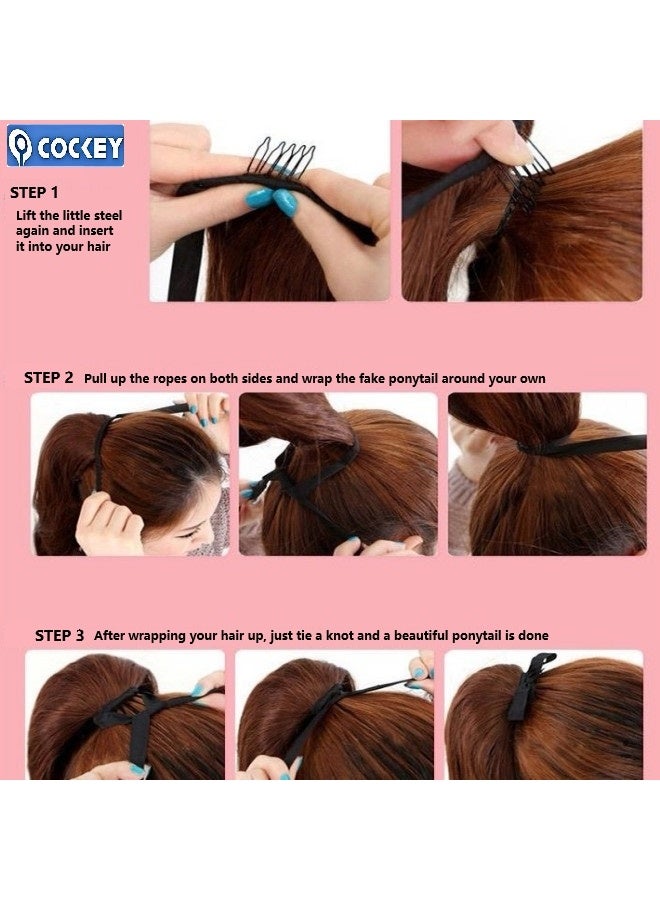 COCKEY

STEP 1
Lift the little steel again and insert it into your hair

STEP 2 Pull up the ropes on both sides and wrap the fake ponytail around your own

STEP 3 After wrapping your hair up, just tie a knot and a beautiful ponytail is done