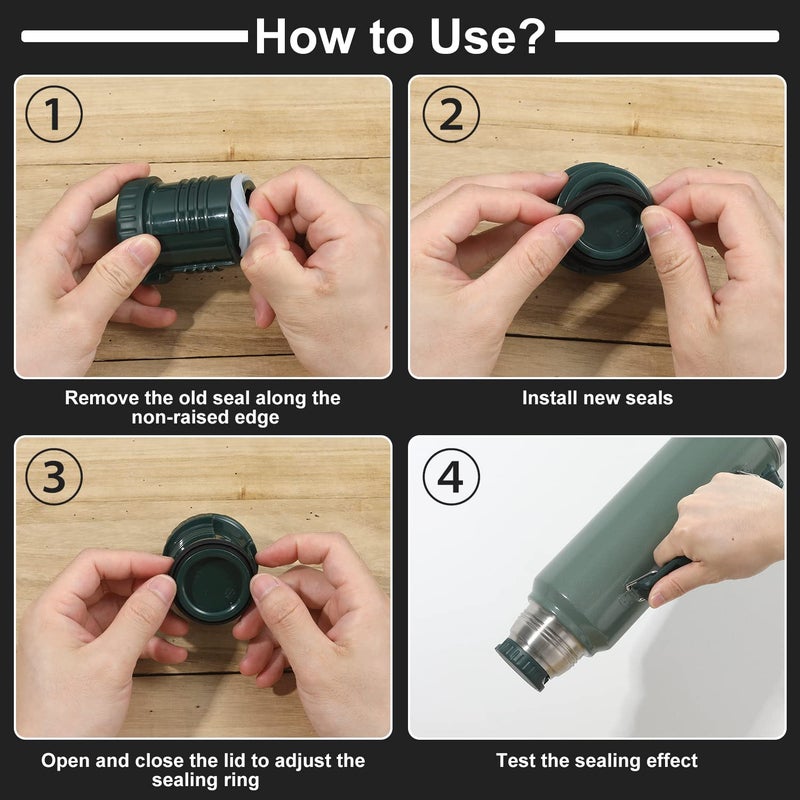 How to Use?

1

Remove the old seal along the non-raised edge

2

Install new seals

3

Open and close the lid to adjust the sealing ring

4

Test the sealing effect