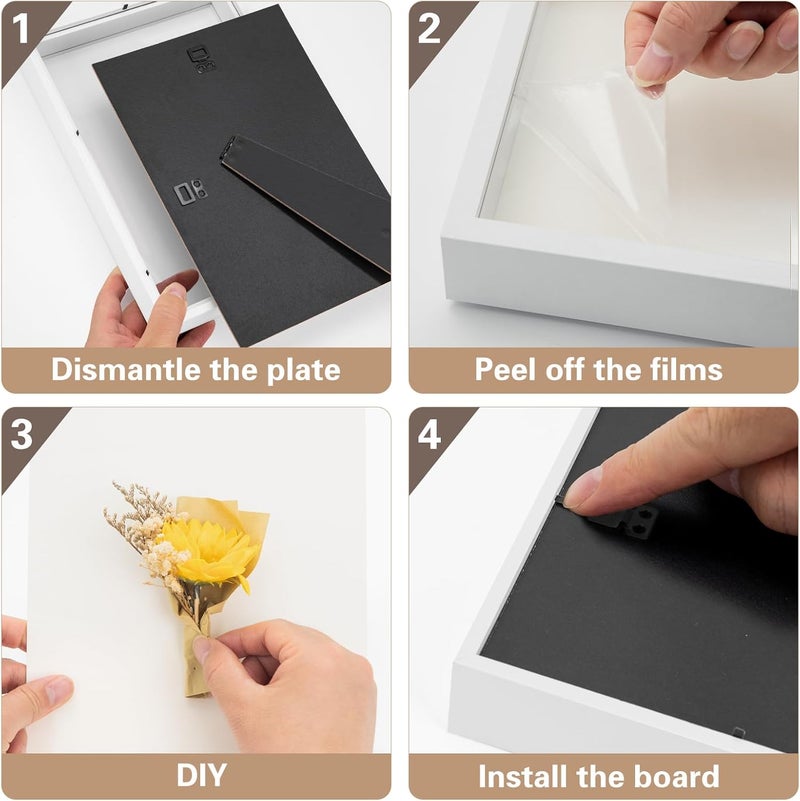 1

Dismantle the plate

2

Peel off the films

3

DIY

4

Install the board