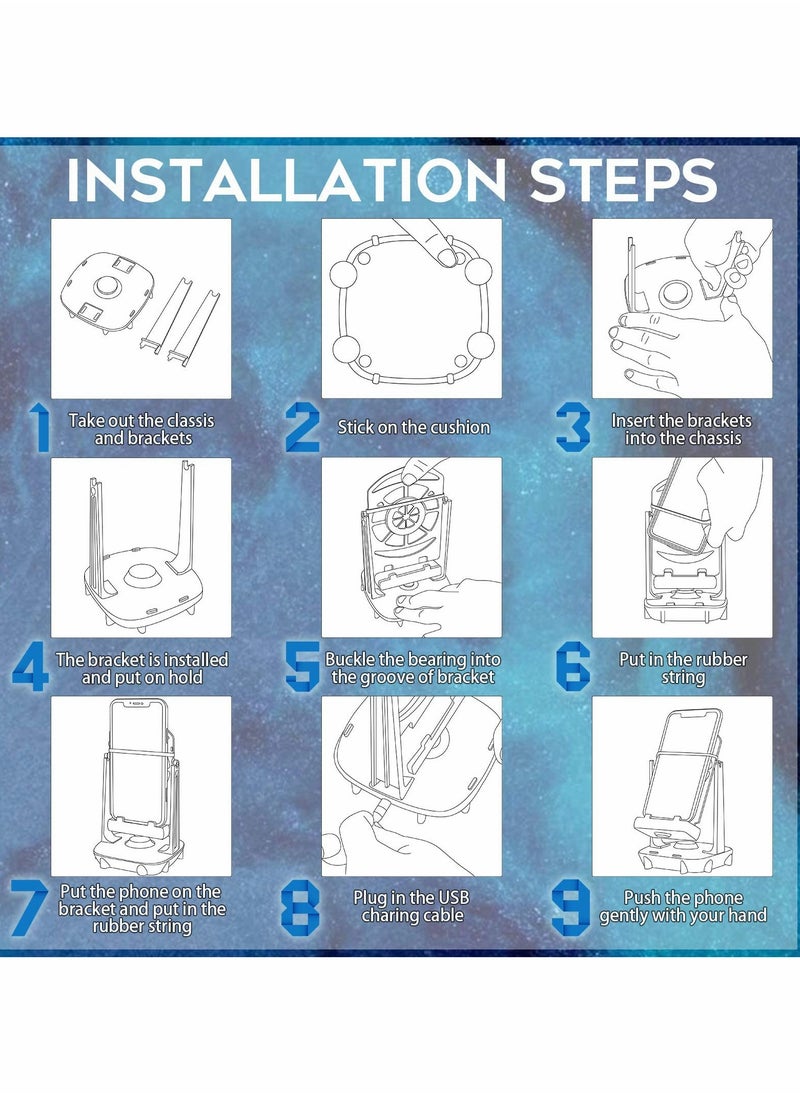 INSTALLATION STEPS

1 Take out the classis and brackets

2 Stick on the cushion

3 Insert the brackets into the chassis

4 The bracket is installed and put on hold

5 Buckle the bearing into the groove of bracket

6 Put in the rubber string

7 Put the phone on the bracket and put in the rubber string

8 Plug in the USB charing cable

9 Push the phone gently with your hand