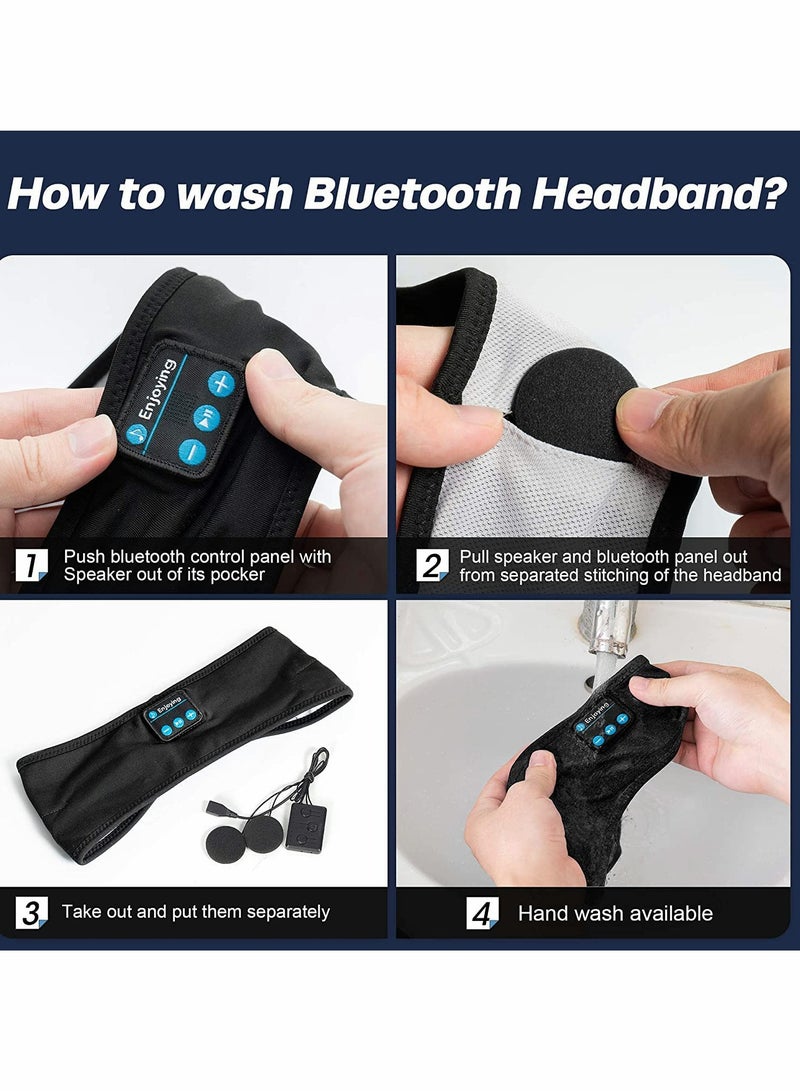 How to wash Bluetooth Headband?

Enjoying

1 Push bluetooth control panel with Speaker out of its pocker

2 Pull speaker and bluetooth panel out from separated stitching of the headband

Enjoying

3 Take out and put them separately

Enjoying

4 Hand wash available