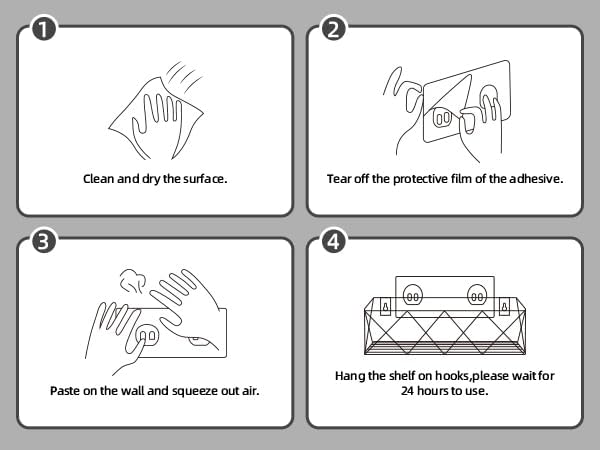 1

Clean and dry the surface.

2

Tear off the protective film of the adhesive.

3

Paste on the wall and squeeze out air.

4

Hang the shelf on hooks,please wait for 24 hours to use.