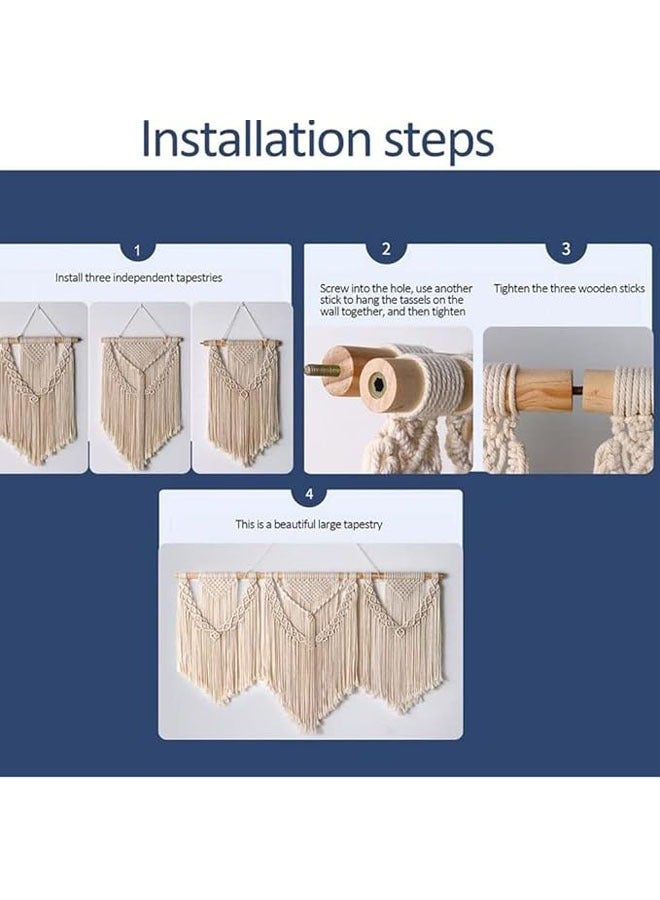 Installation steps

1

Install three independent tapestries

2

Screw into the hole, use another stick to hang the tassels on the wall together, and then tighten

3

Tighten the three wooden sticks

4

This is a beautiful large tapestry