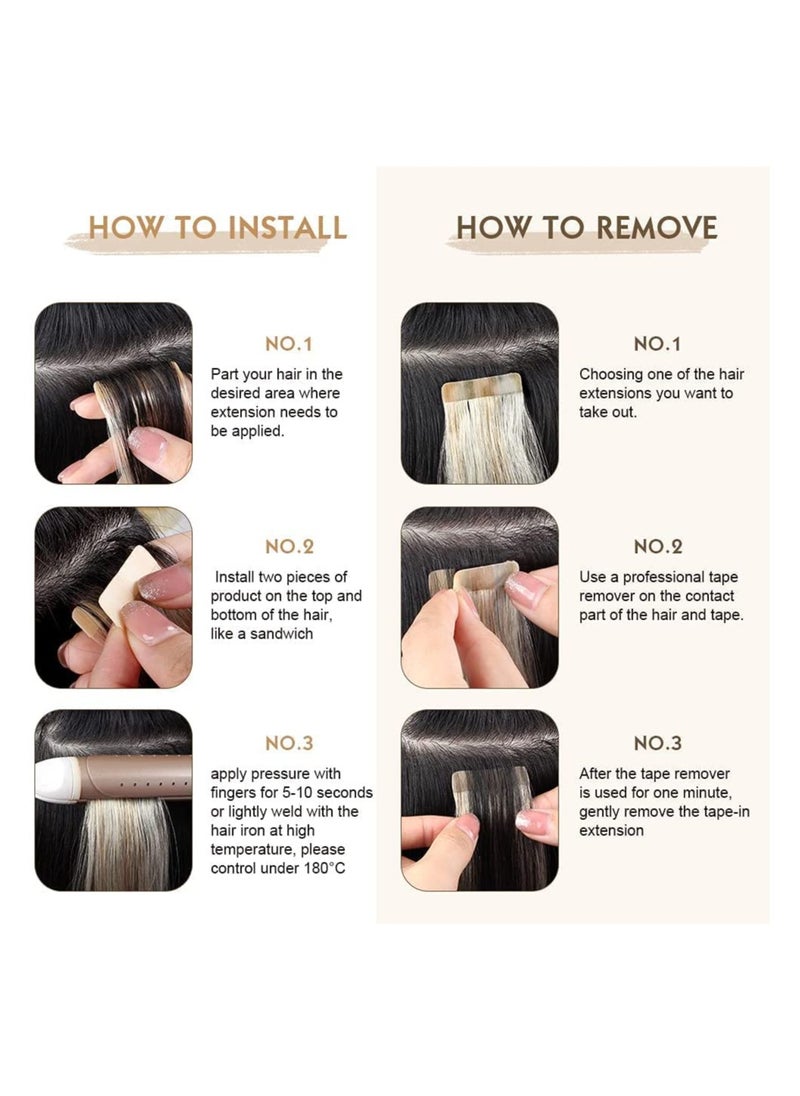 HOW TO INSTALL

NO.1

Part your hair in the desired area where extension needs to be applied.

NO.2

Install two pieces of product on the top and bottom of the hair, like a sandwich

NO.3

apply pressure with fingers for 5-10 seconds or lightly weld with the hair iron at high temperature, please control under 180°C

HOW TO REMOVE

NO.1

Choosing one of the hair extensions you want to take out.

NO.2

Use a professional tape remover on the contact part of the hair and tape.

NO.3

After the tape remover is used for one minute, gently remove the tape-in extension