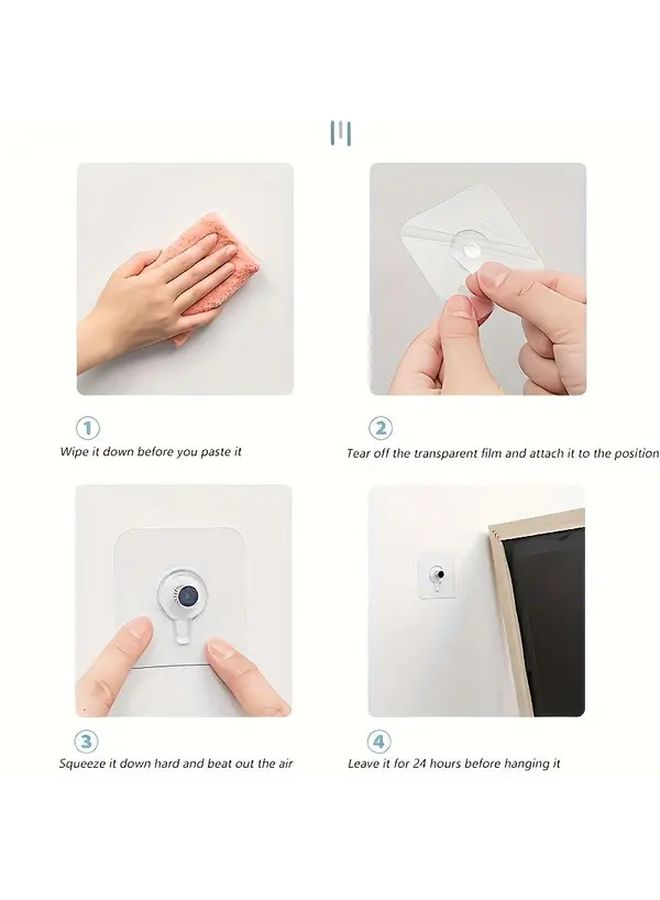 1
Wipe it down before you paste it

2
Tear off the transparent film and attach it to the position

3
Squeeze it down hard and beat out the air

4
Leave it for 24 hours before hanging it