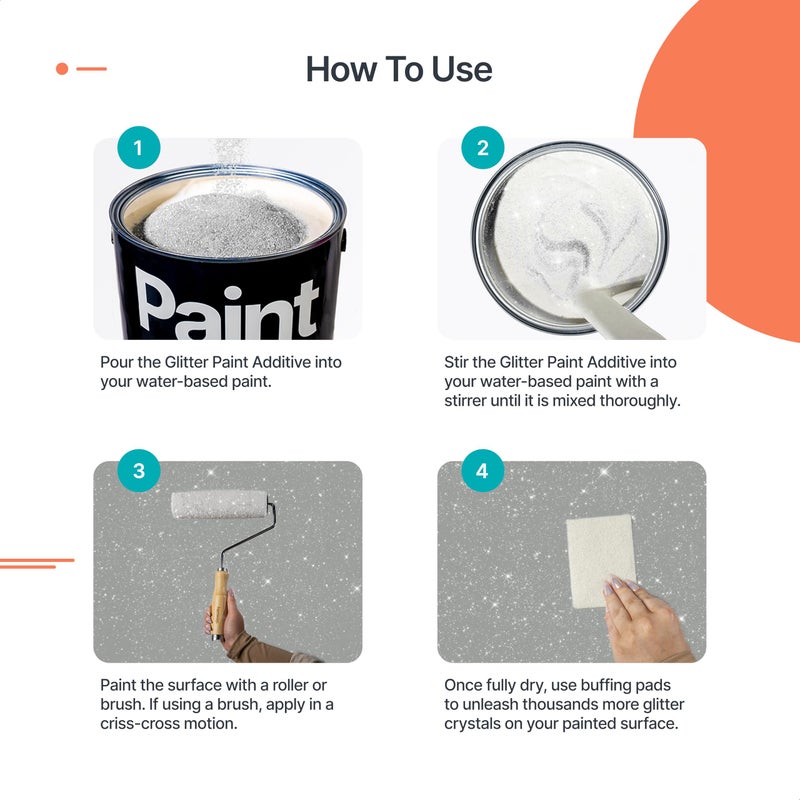 How To Use

1

Paint

Pour the Glitter Paint Additive into your water-based paint.

2

Stir the Glitter Paint Additive into your water-based paint with a stirrer until it is mixed thoroughly.

3

Paint the surface with a roller or brush. If using a brush, apply in a criss-cross motion.

4

Once fully dry, use buffing pads to unleash thousands more glitter crystals on your painted surface.