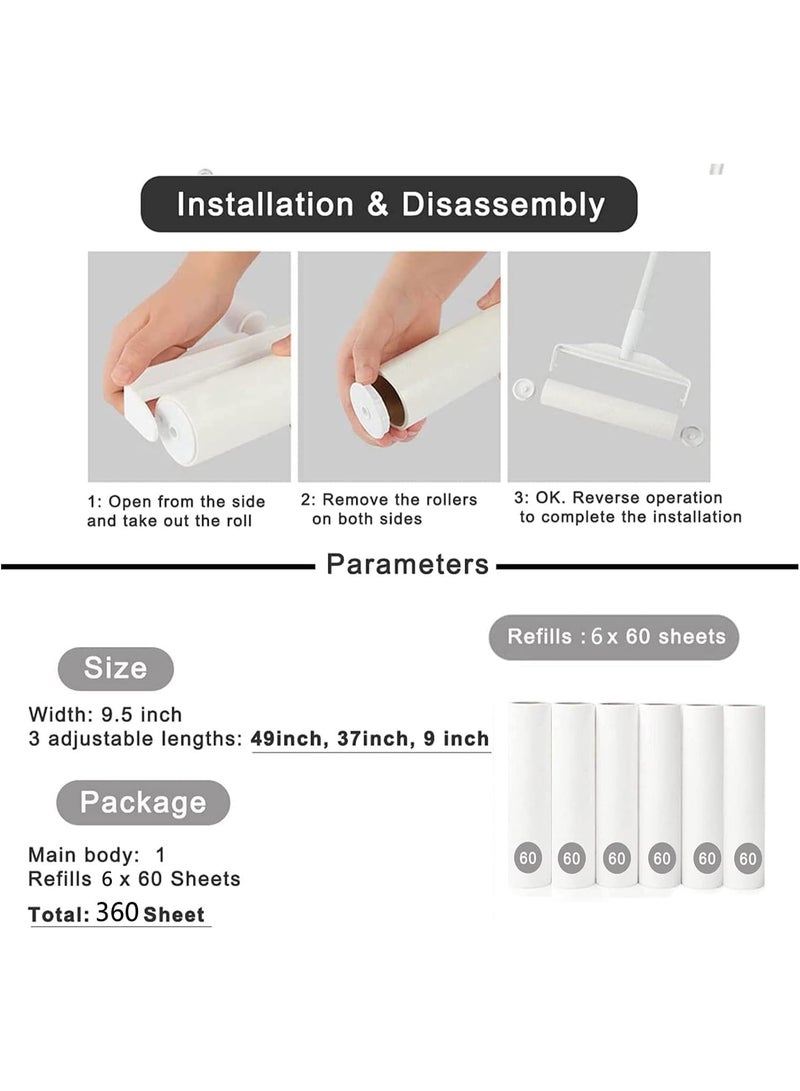 Installation & Disassembly

1: Open from the side and take out the roll

2: Remove the rollers on both sides

3: OK. Reverse operation to complete the installation

Parameters

Size

Width: 9.5 inch
3 adjustable lengths: 49inch, 37inch, 9 inch

Package

Main body: 1
Refills 6 x 60 Sheets
Total: 360 Sheet

Refills : 6 x 60 sheets

60 60 60 60 60 60