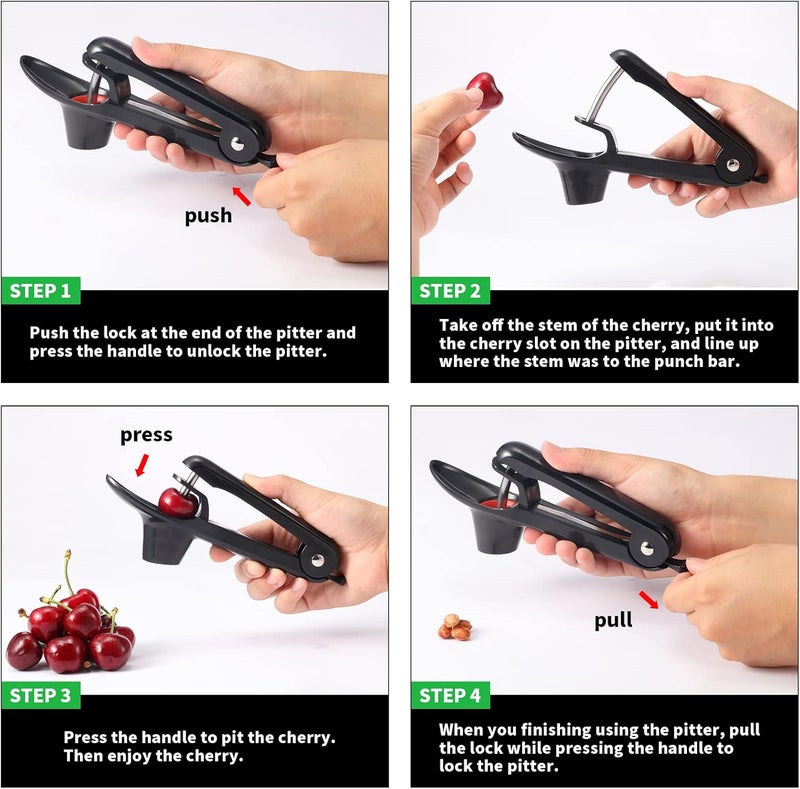 push

STEP 1

Push the lock at the end of the pitter and press the handle to unlock the pitter.

STEP 2

Take off the stem of the cherry, put it into the cherry slot on the pitter, and line up where the stem was to the punch bar.

press

STEP 3

Press the handle to pit the cherry. Then enjoy the cherry.

pull

STEP 4

When you finishing using the pitter, pull the lock while pressing the handle to lock the pitter.