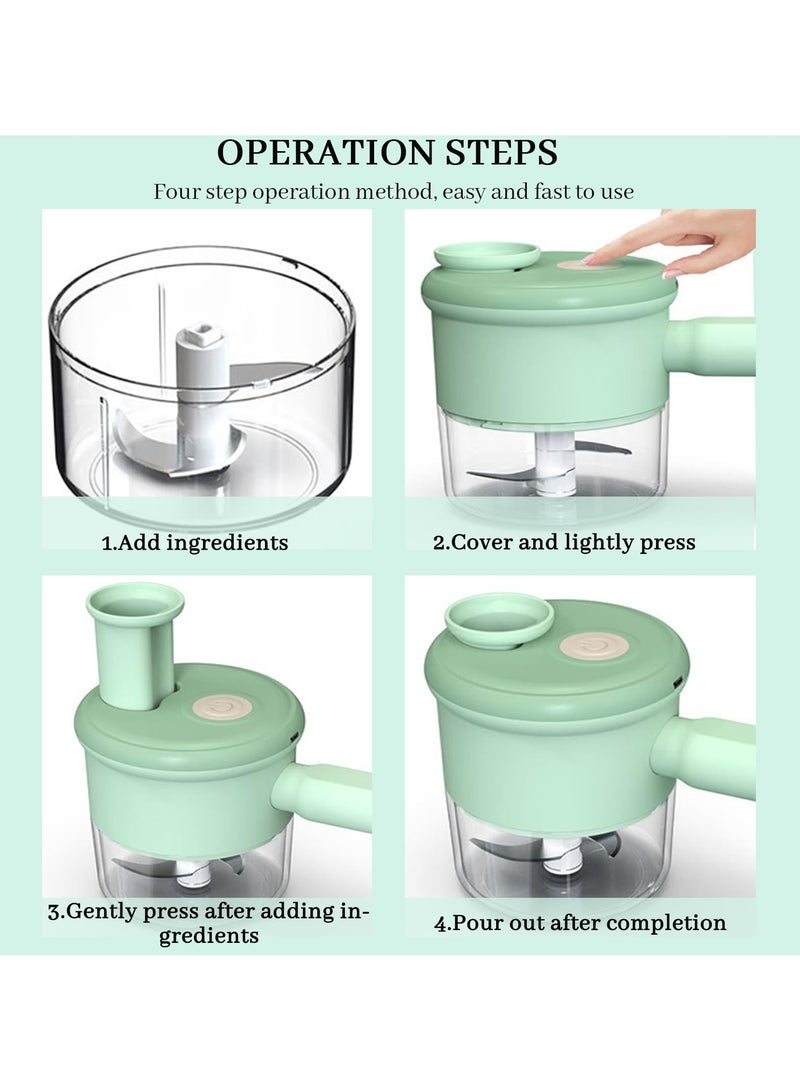 OPERATION STEPS

Four step operation method, easy and fast to use

1.Add ingredients

2.Cover and lightly press

3.Gently press after adding ingredients

4.Pour out after completion