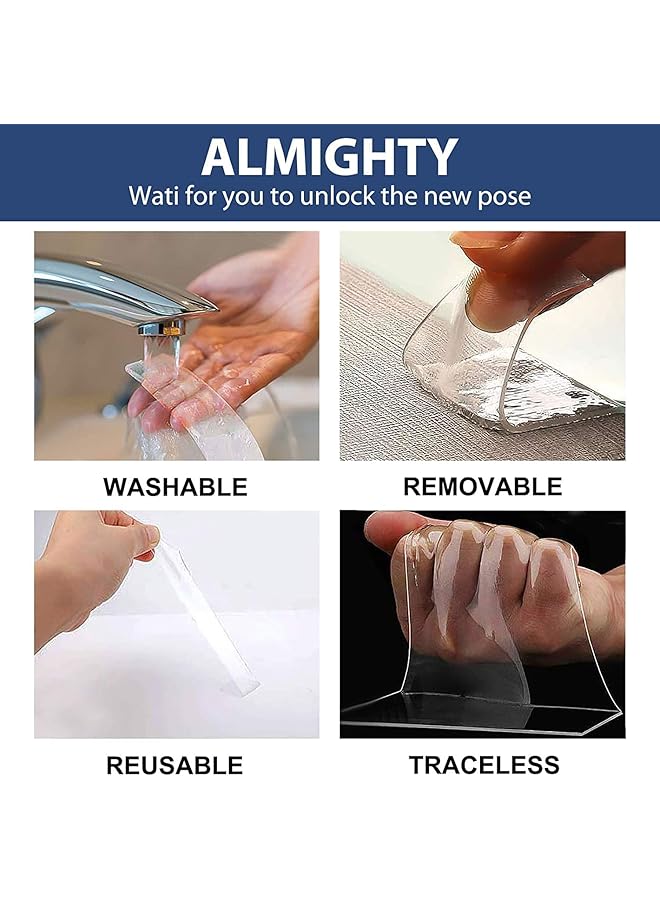 ALMIGHTY
Wati for you to unlock the new pose

WASHABLE

REMOVABLE

REUSABLE

TRACELESS