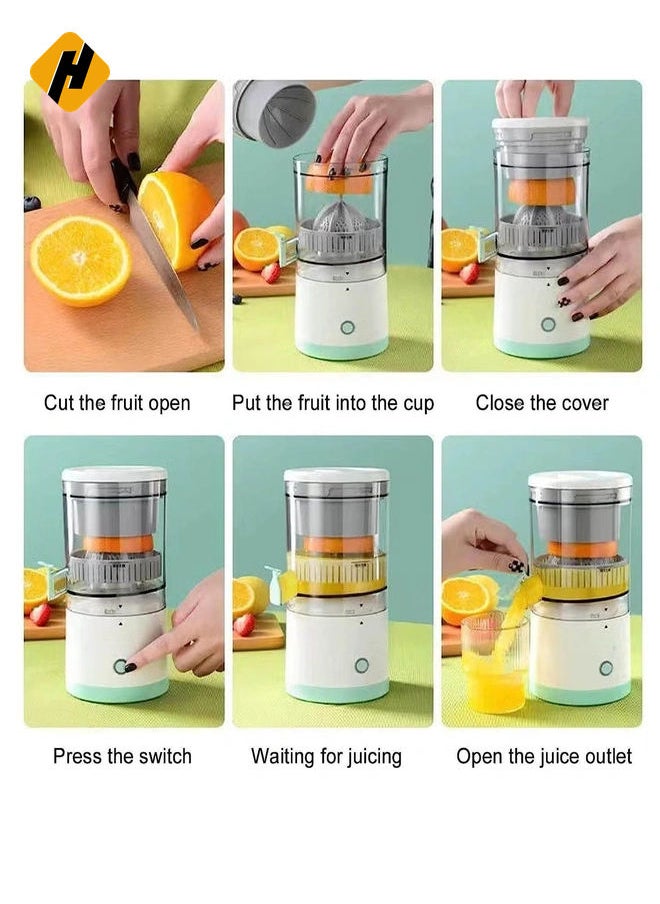 H

Cut the fruit open

Put the fruit into the cup

Close the cover

Press the switch

Waiting for juicing

Open the juice outlet