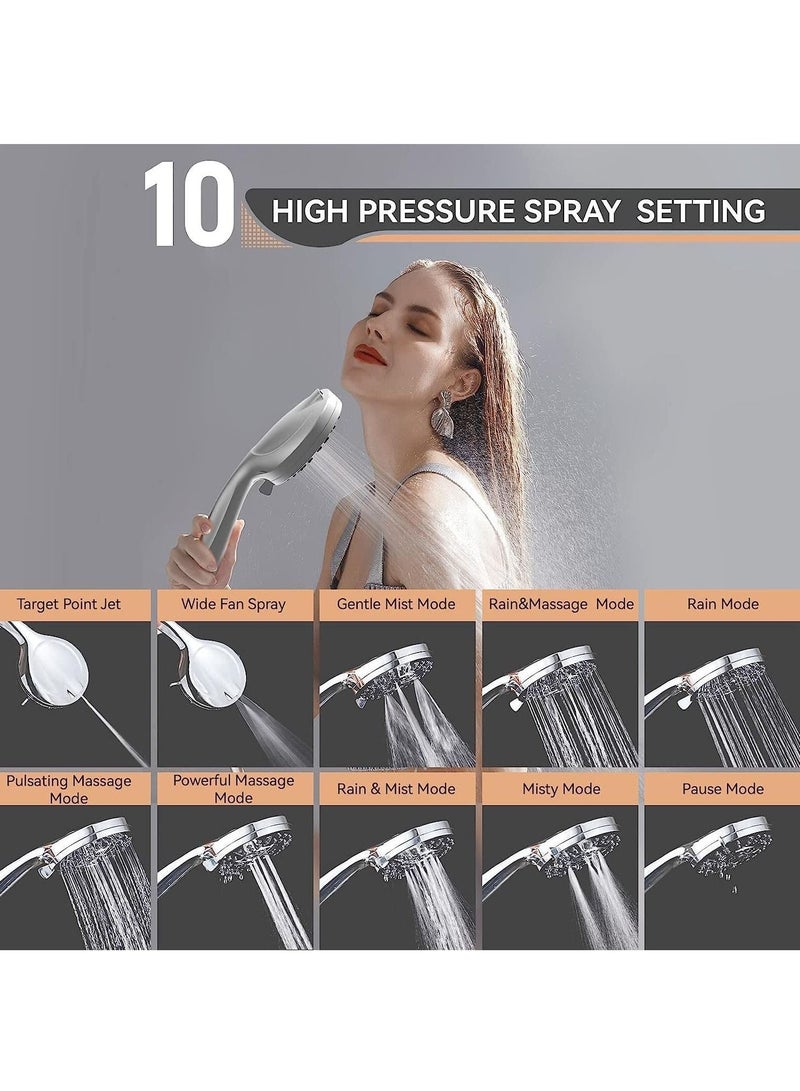 10 HIGH PRESSURE SPRAY SETTING

Target Point Jet

Wide Fan Spray

Gentle Mist Mode

Rain&Massage Mode

Rain Mode

Pulsating Massage Mode

Powerful Massage Mode

Rain & Mist Mode

Misty Mode

Pause Mode