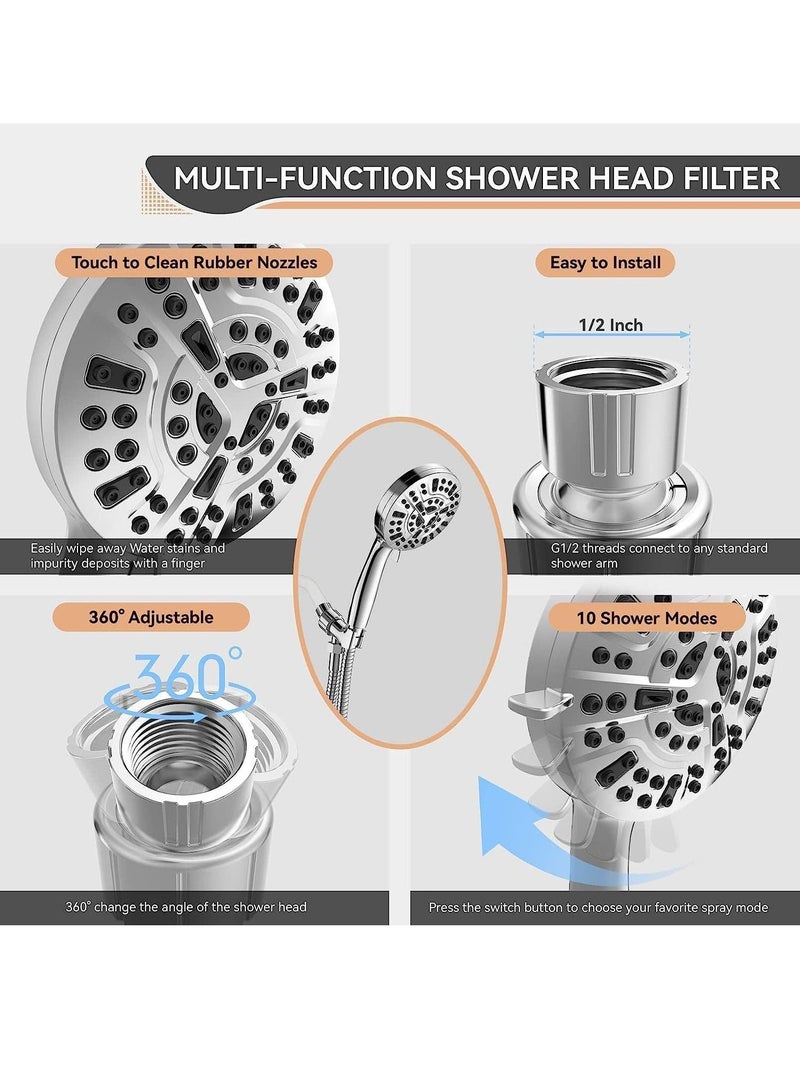 MULTI-FUNCTION SHOWER HEAD FILTER

Touch to Clean Rubber Nozzles

Easily wipe away Water stains and impurity deposits with a finger

Easy to Install

1/2 Inch

G1/2 threads connect to any standard shower arm

360° Adjustable

360°

360° change the angle of the shower head

10 Shower Modes

Press the switch button to choose your favorite spray mode