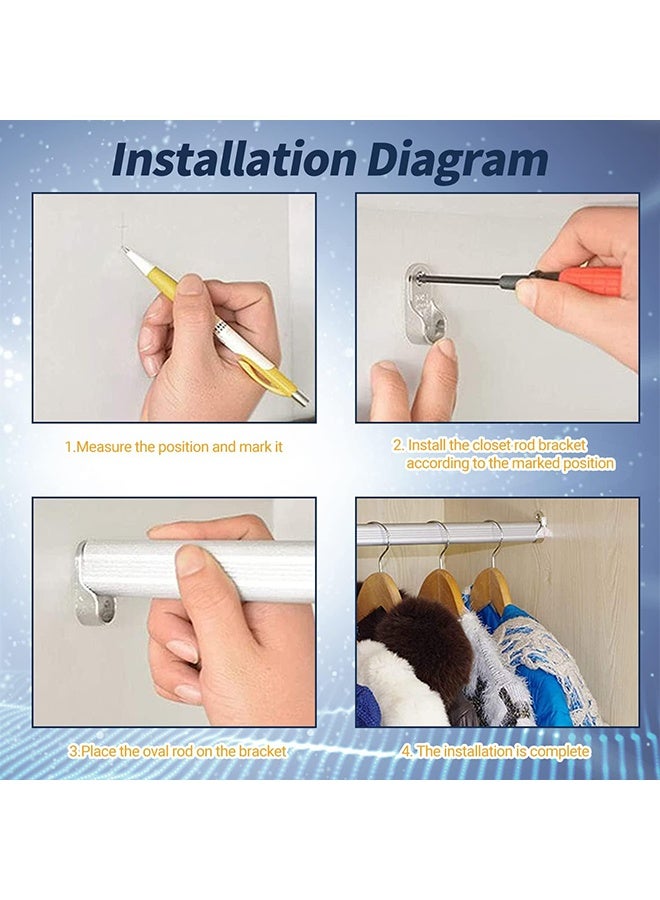 Installation Diagram

1.Measure the position and mark it

2. Install the closet rod bracket according to the marked position

3.Place the oval rod on the bracket

4. The installation is complete