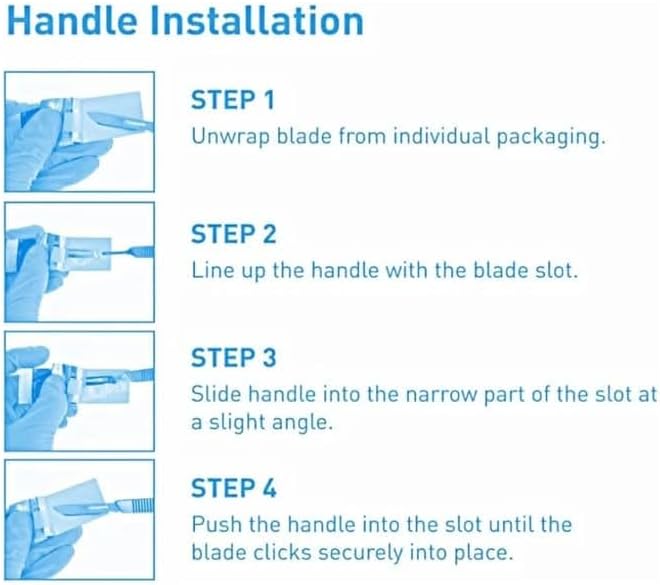 Handle Installation

STEP 1
Unwrap blade from individual packaging.

STEP 2
Line up the handle with the blade slot.

STEP 3
Slide handle into the narrow part of the slot at a slight angle.

STEP 4
Push the handle into the slot until the blade clicks securely into place.