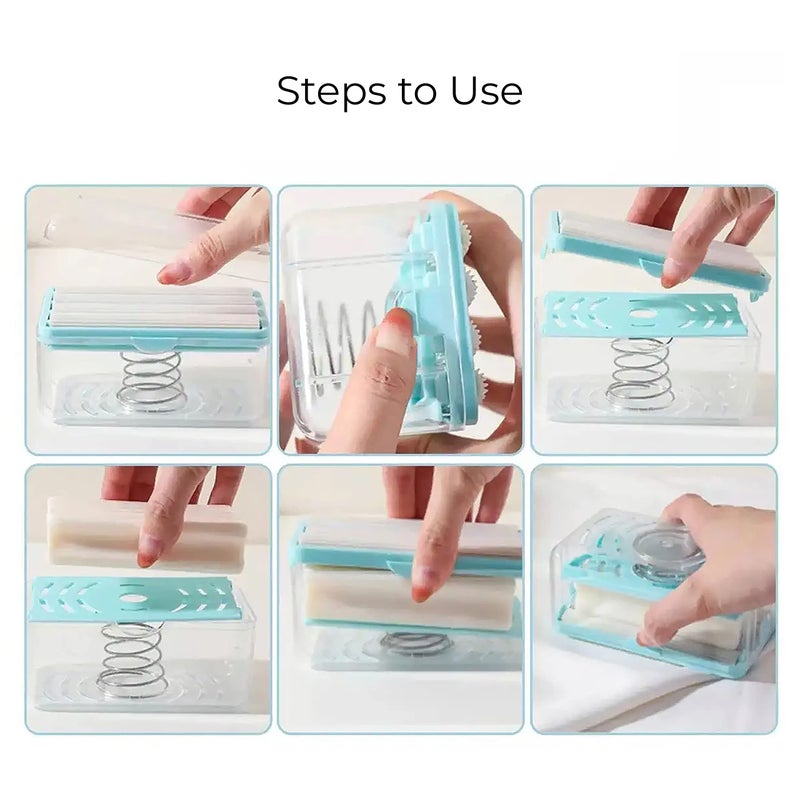 Steps to Use