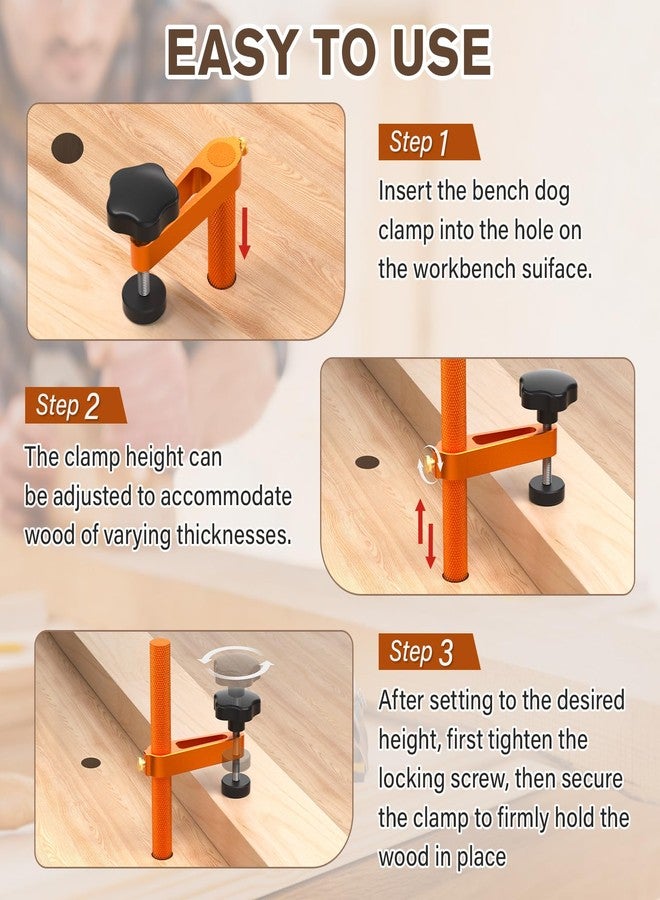 EASY TO USE

Step 1

Insert the bench dog clamp into the hole on the workbench suiface.

Step 2

The clamp height can be adjusted to accommodate wood of varying thicknesses.

Step 3

After setting to the desired height, first tighten the locking screw, then secure the clamp to firmly hold the wood in place