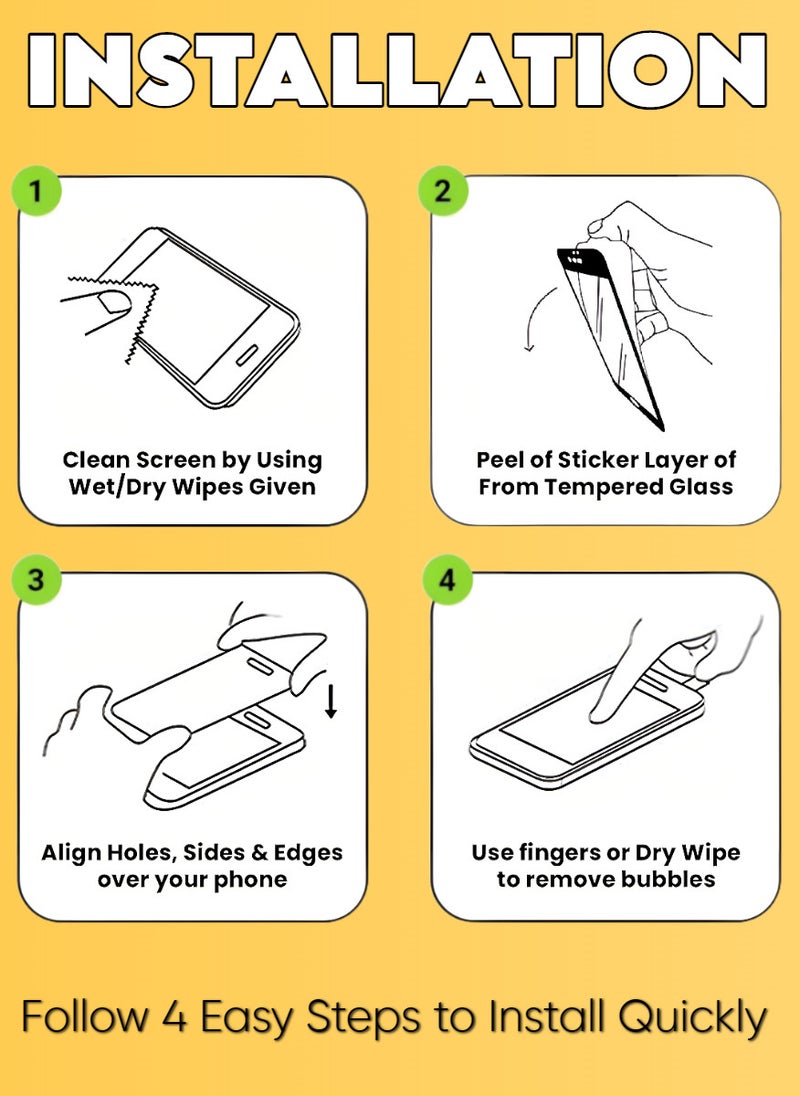 INSTALLATION

1

Clean Screen by Using Wet/Dry Wipes Given

2

Peel of Sticker Layer of From Tempered Glass

3

Align Holes, Sides & Edges over your phone

4

Use fingers or Dry Wipe to remove bubbles

Follow 4 Easy Steps to Install Quickly