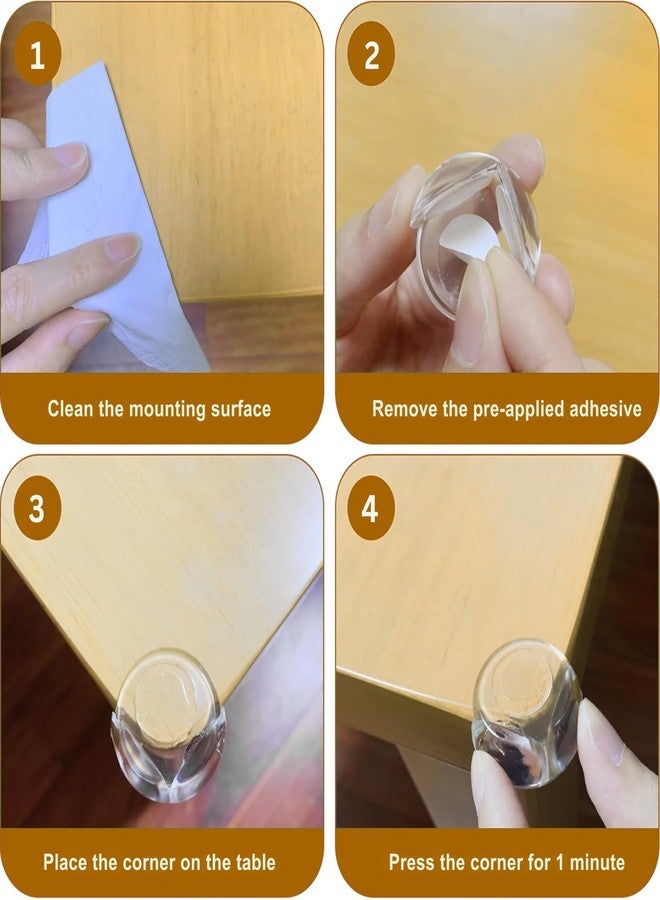 1

Clean the mounting surface

2

Remove the pre-applied adhesive

3

Place the corner on the table

4

Press the corner for 1 minute