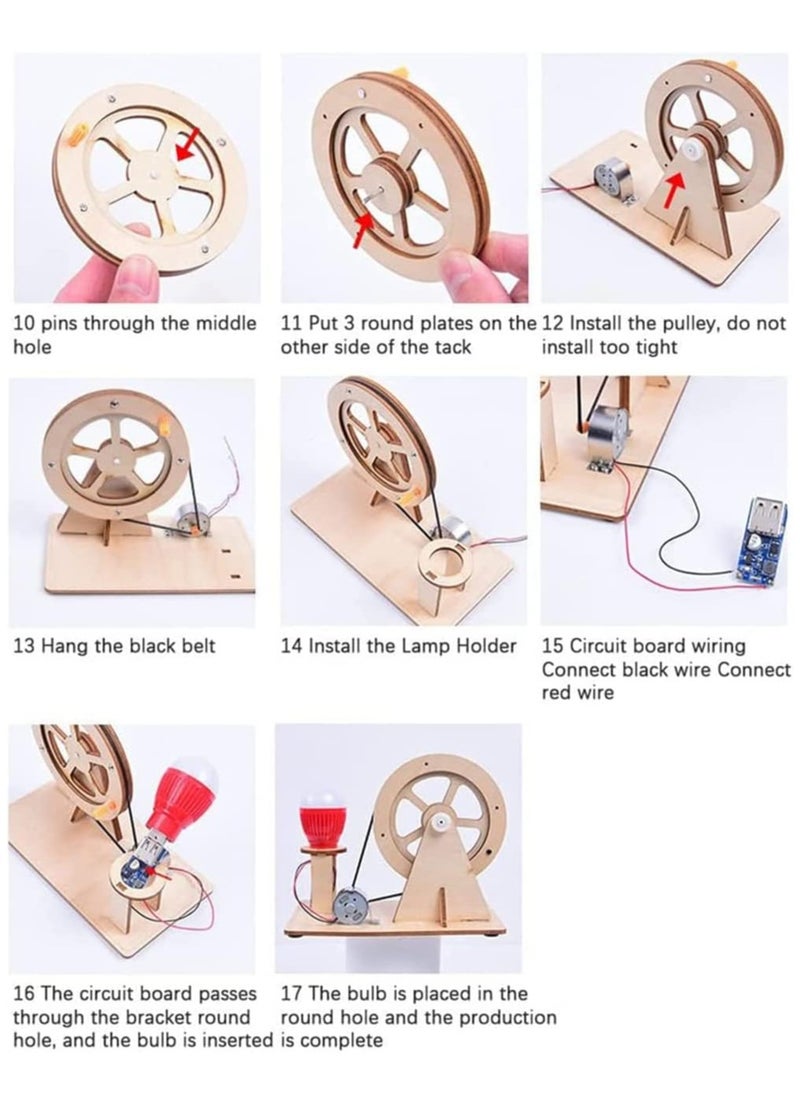 10 pins through the middle hole

11 Put 3 round plates on the other side of the tack

12 Install the pulley, do not install too tight

13 Hang the black belt

14 Install the Lamp Holder

15 Circuit board wiring Connect black wire Connect red wire

16 The circuit board passes through the bracket round hole, and the bulb is inserted

17 The bulb is placed in the round hole and the production is complete