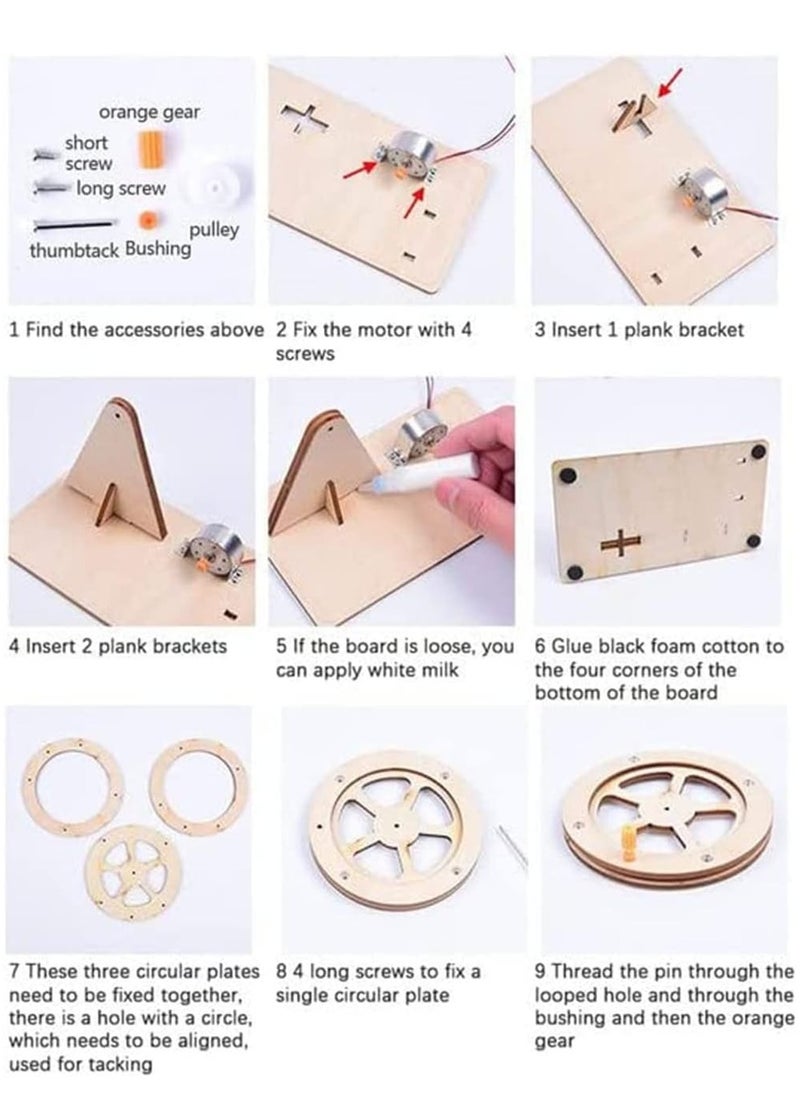 orange gear
short screw
long screw
pulley
thumbtack Bushing

1 Find the accessories above

2 Fix the motor with 4 screws

3 Insert 1 plank bracket

4 Insert 2 plank brackets

5 If the board is loose, you can apply white milk

6 Glue black foam cotton to the four corners of the bottom of the board

7 These three circular plates need to be fixed together, there is a hole with a circle, which needs to be aligned, used for tacking

8 4 long screws to fix a single circular plate

9 Thread the pin through the looped hole and through the bushing and then the orange gear