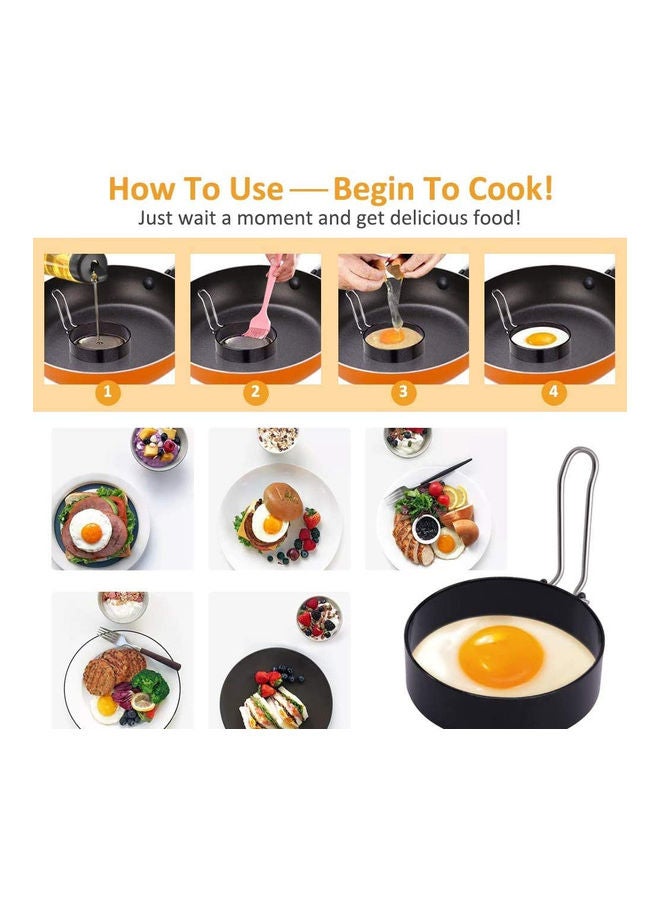 How To Use — Begin To Cook!
Just wait a moment and get delicious food!

1

2

3

4