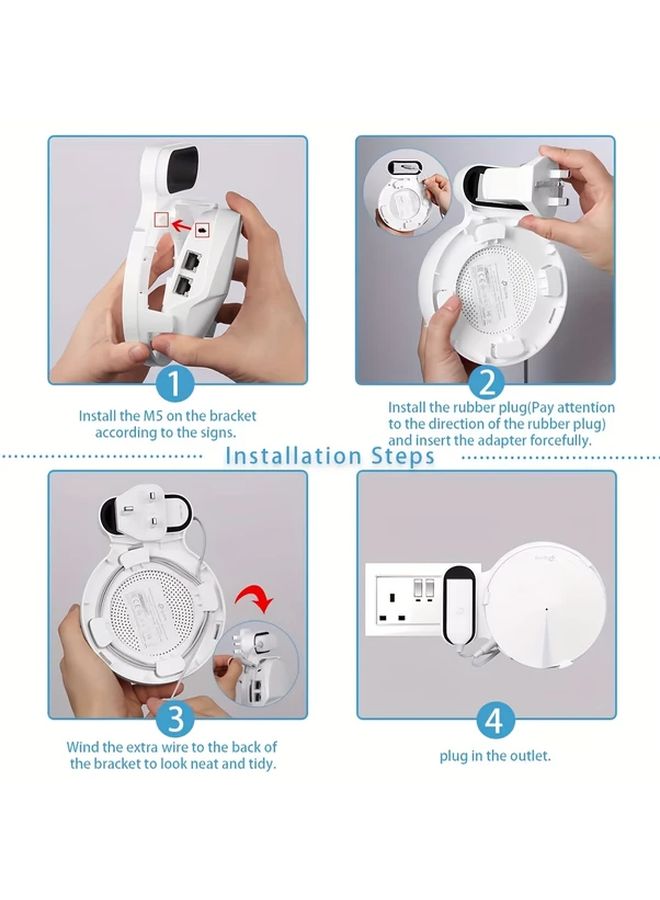 1

Install the M5 on the bracket according to the signs.

2

Install the rubber plug(Pay attention to the direction of the rubber plug) and insert the adapter forcefully.

Installation Steps

3

Wind the extra wire to the back of the bracket to look neat and tidy.

4

plug in the outlet.