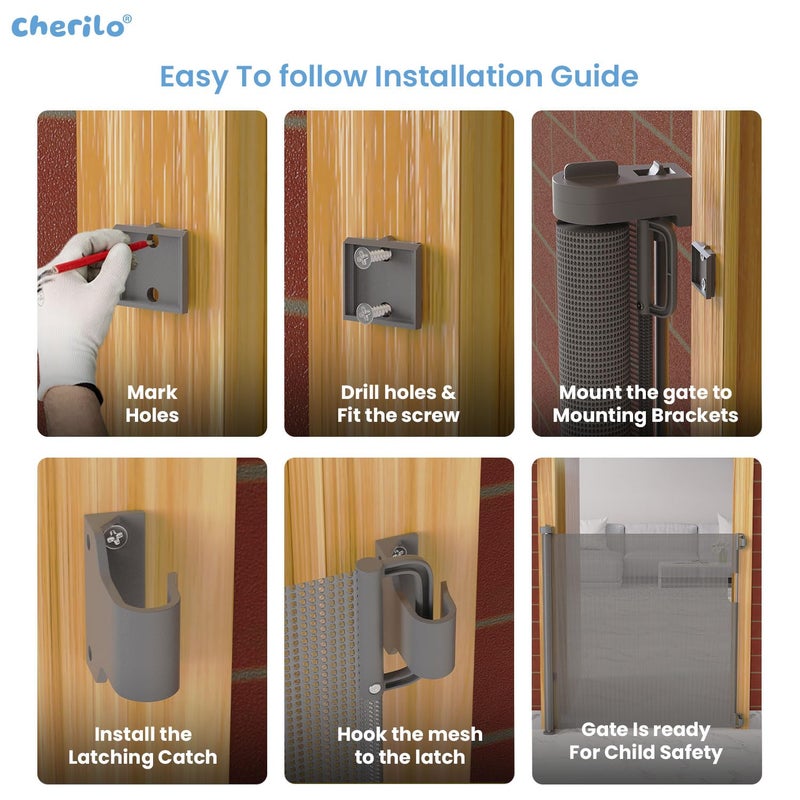 Cherilo®

Easy To follow Installation Guide

Mark Holes

Drill holes & Fit the screw

Mount the gate to Mounting Brackets

Install the Latching Catch

Hook the mesh to the latch

Gate Is ready For Child Safety