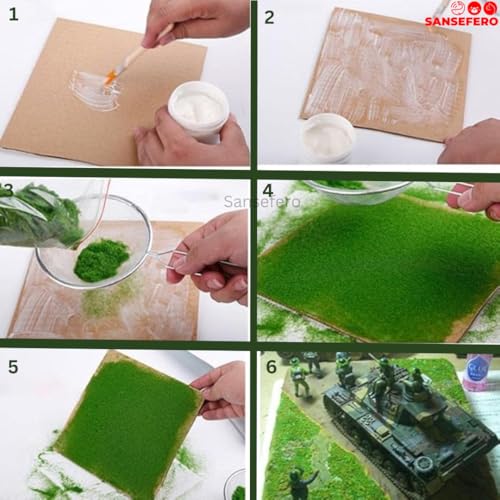 1

2

SANSEFERO

3

Sansefero

4

5

6