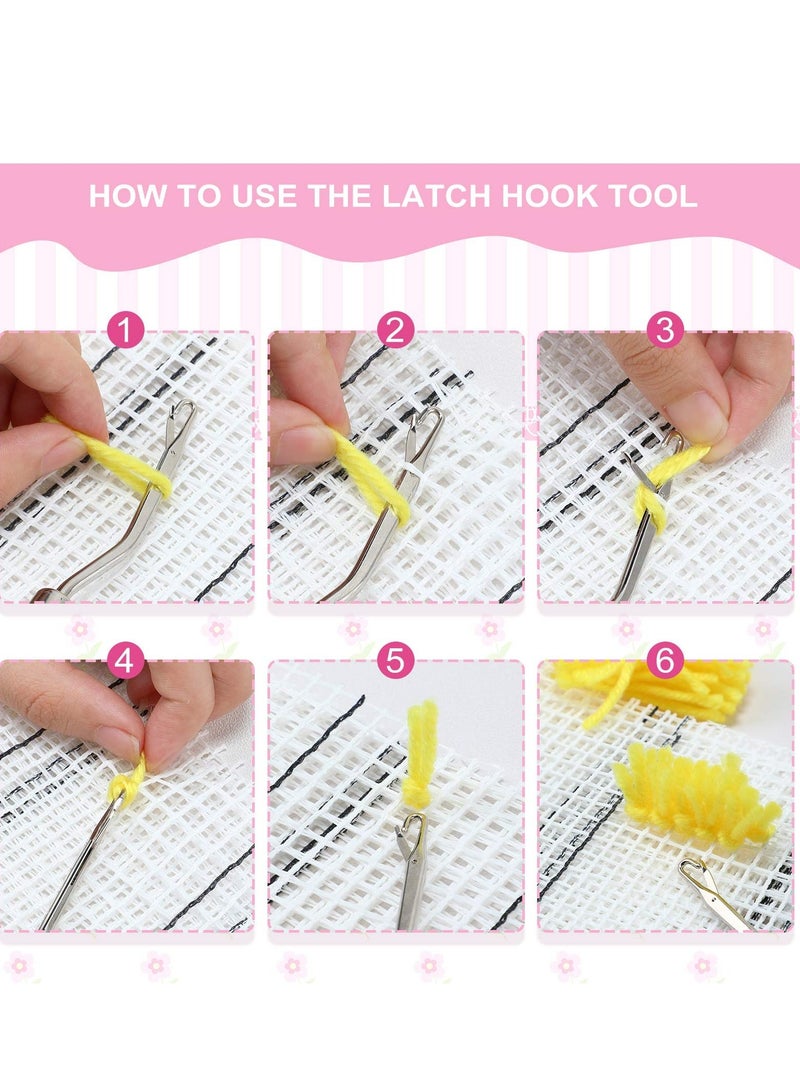 HOW TO USE THE LATCH HOOK TOOL

1

2

3

4

5

6