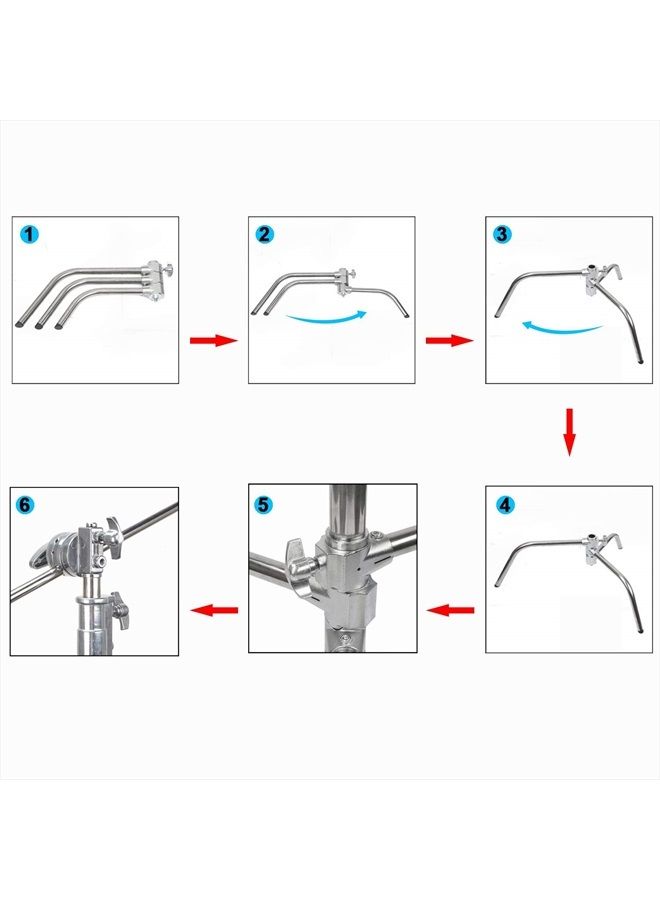 1

2

3

4

5

6