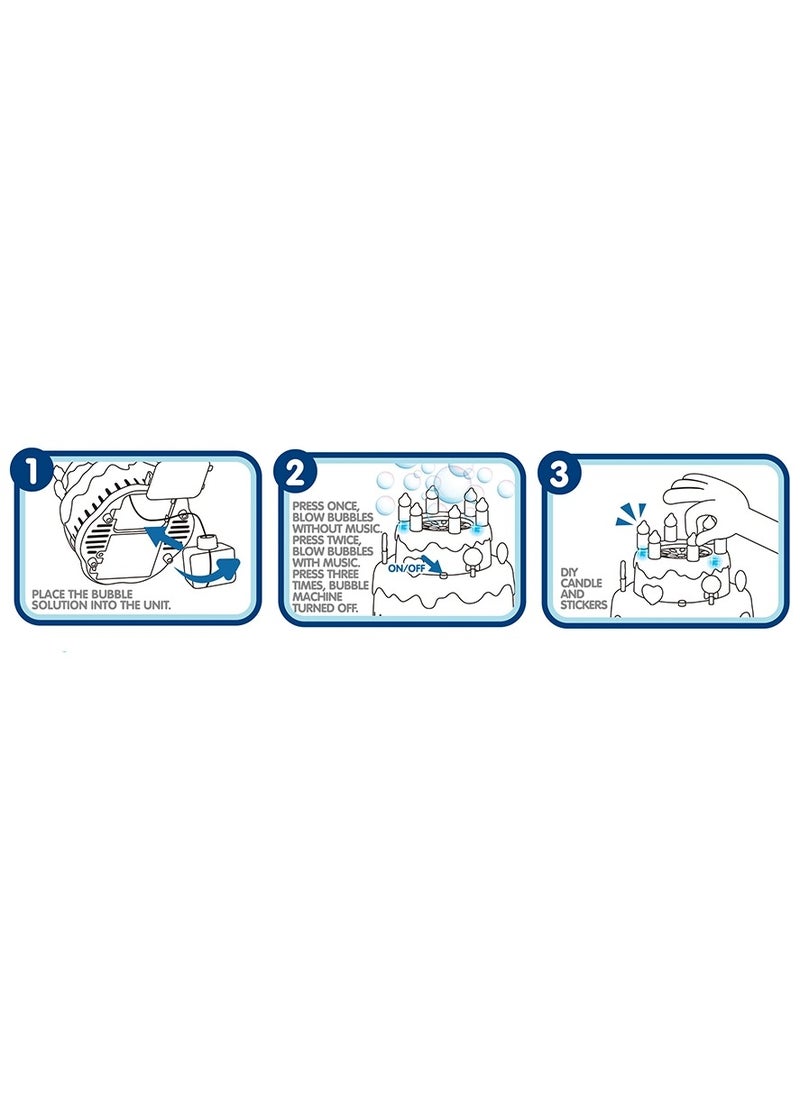 1

PLACE THE BUBBLE SOLUTION INTO THE UNIT.

2

PRESS ONCE, BLOW BUBBLES WITHOUT MUSIC. PRESS TWICE, BLOW BUBBLES WITH MUSIC. PRESS THREE TIMES, BUBBLE MACHINE TURNED OFF.

ON/OFF

3

DIY CANDLE AND STICKERS