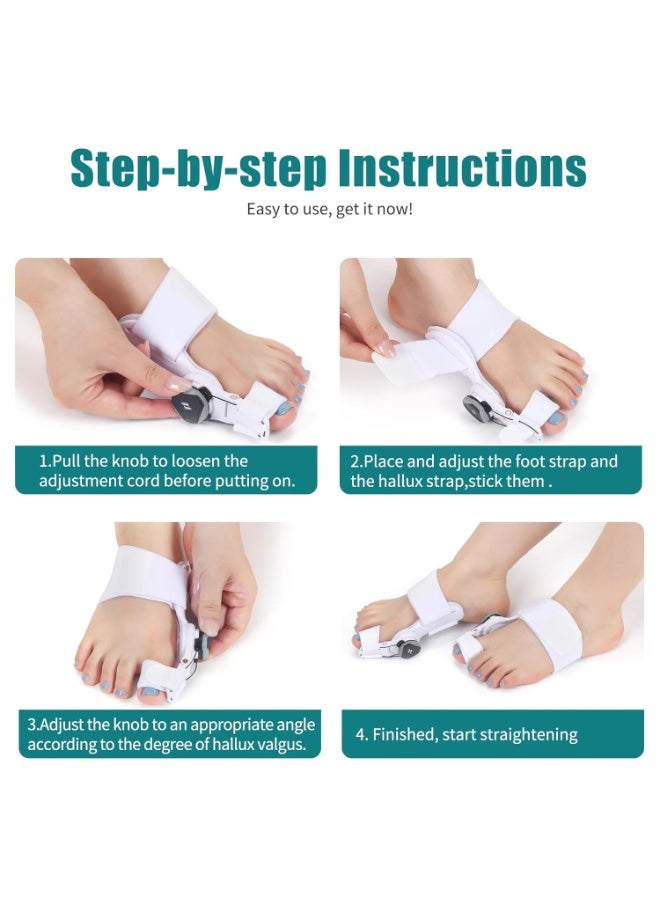 Step-by-step Instructions

Easy to use, get it now!

1.Pull the knob to loosen the adjustment cord before putting on.

2.Place and adjust the foot strap and the hallux strap,stick them .

3.Adjust the knob to an appropriate angle according to the degree of hallux valgus.

4. Finished, start straightening