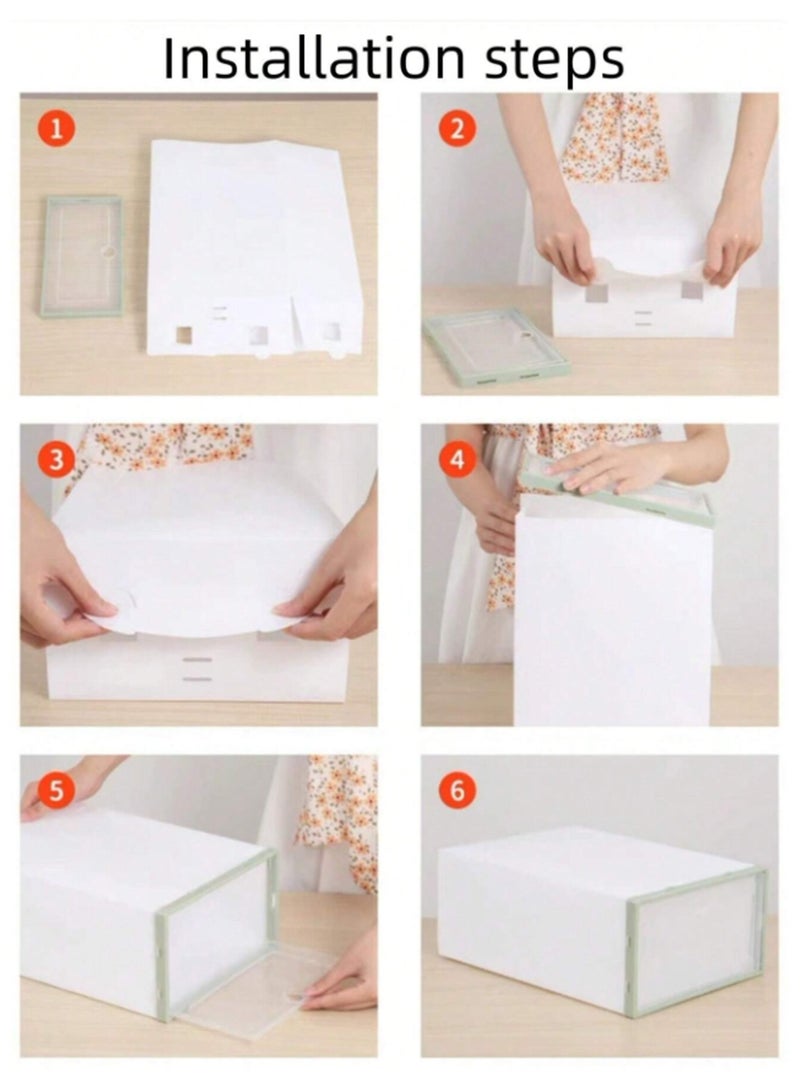 Installation steps

1

2

3

4

5

6