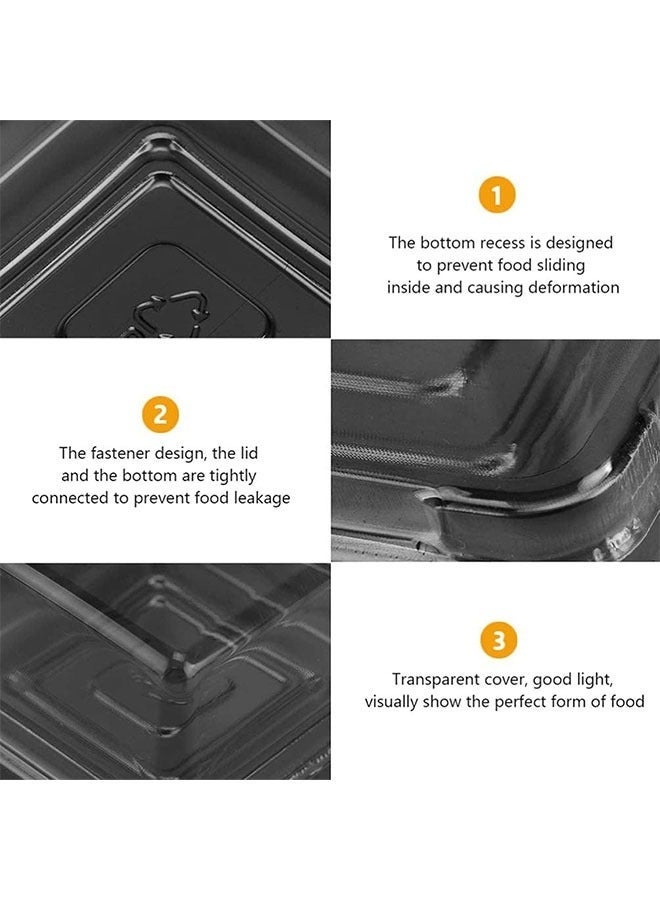 1

The bottom recess is designed to prevent food sliding inside and causing deformation

2

The fastener design, the lid and the bottom are tightly connected to prevent food leakage

3

Transparent cover, good light, visually show the perfect form of food