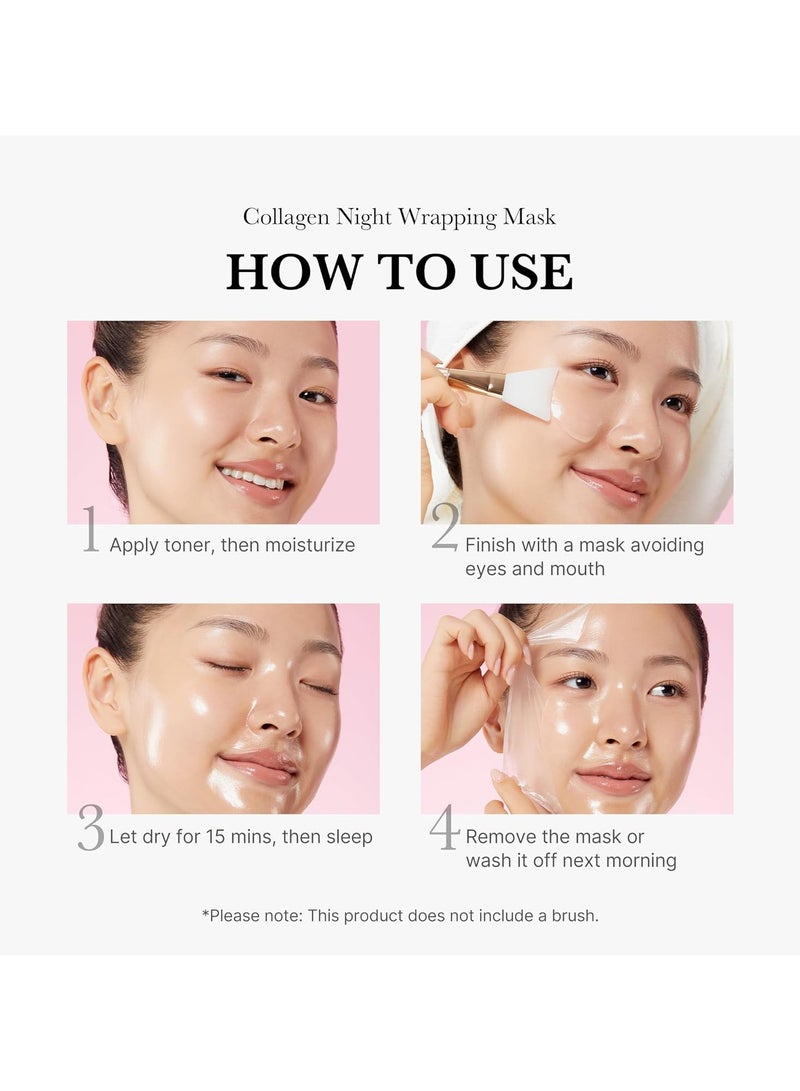 Collagen Night Wrapping Mask

HOW TO USE

1 Apply toner, then moisturize

2 Finish with a mask avoiding eyes and mouth

3 Let dry for 15 mins, then sleep

4 Remove the mask or wash it off next morning

*Please note: This product does not include a brush.