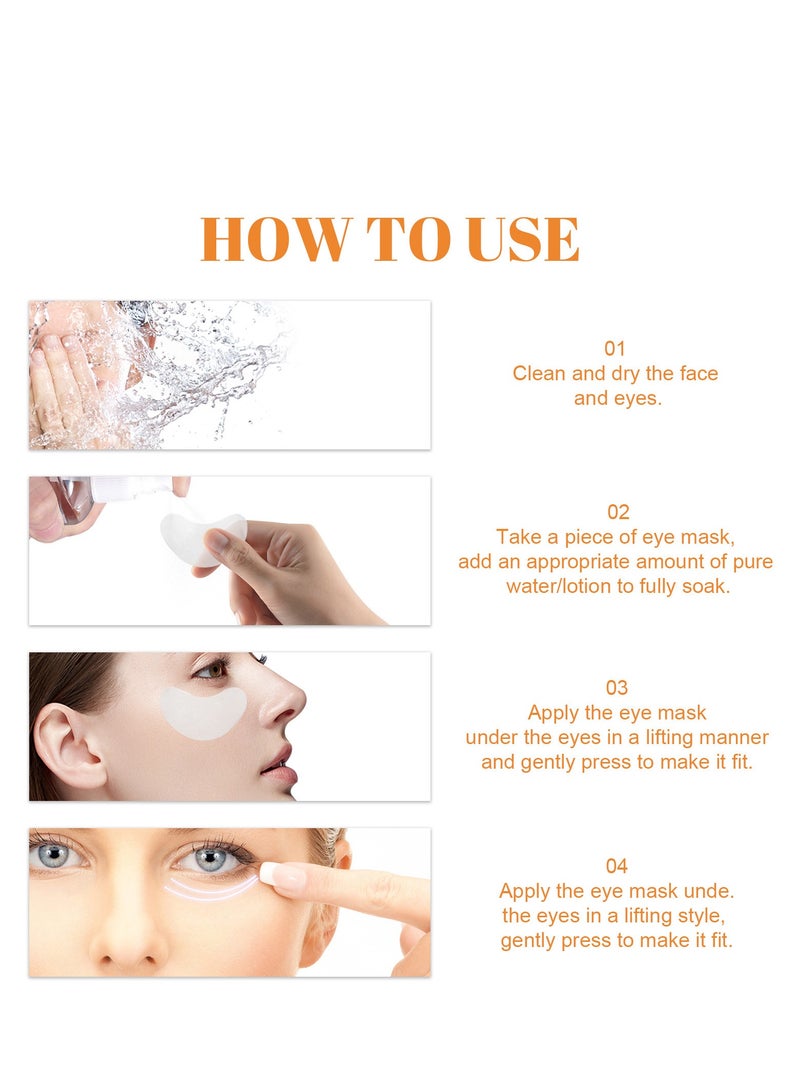 HOW TO USE

01
Clean and dry the face and eyes.

02
Take a piece of eye mask, add an appropriate amount of pure water/lotion to fully soak.

03
Apply the eye mask under the eyes in a lifting manner and gently press to make it fit.

04
Apply the eye mask unde. the eyes in a lifting style, gently press to make it fit.