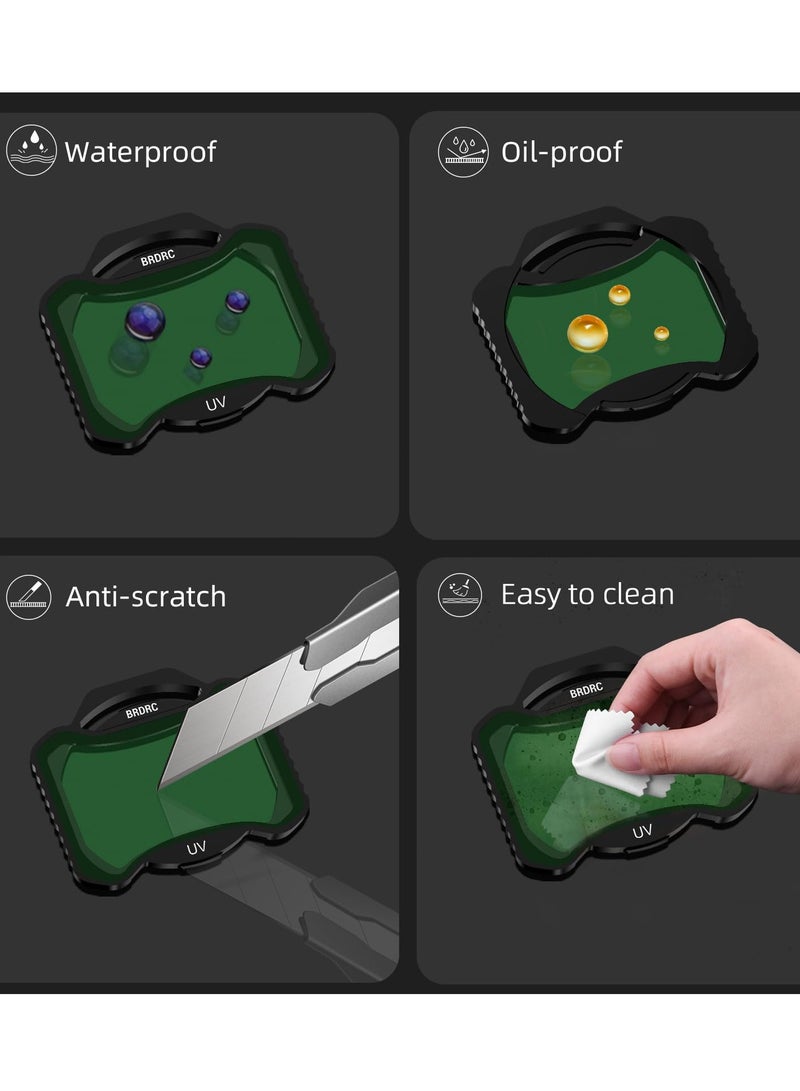 Waterproof

BRDRC

UV

Oil-proof

Anti-scratch

BRDRC

UV

Easy to clean

BRDRC

UV