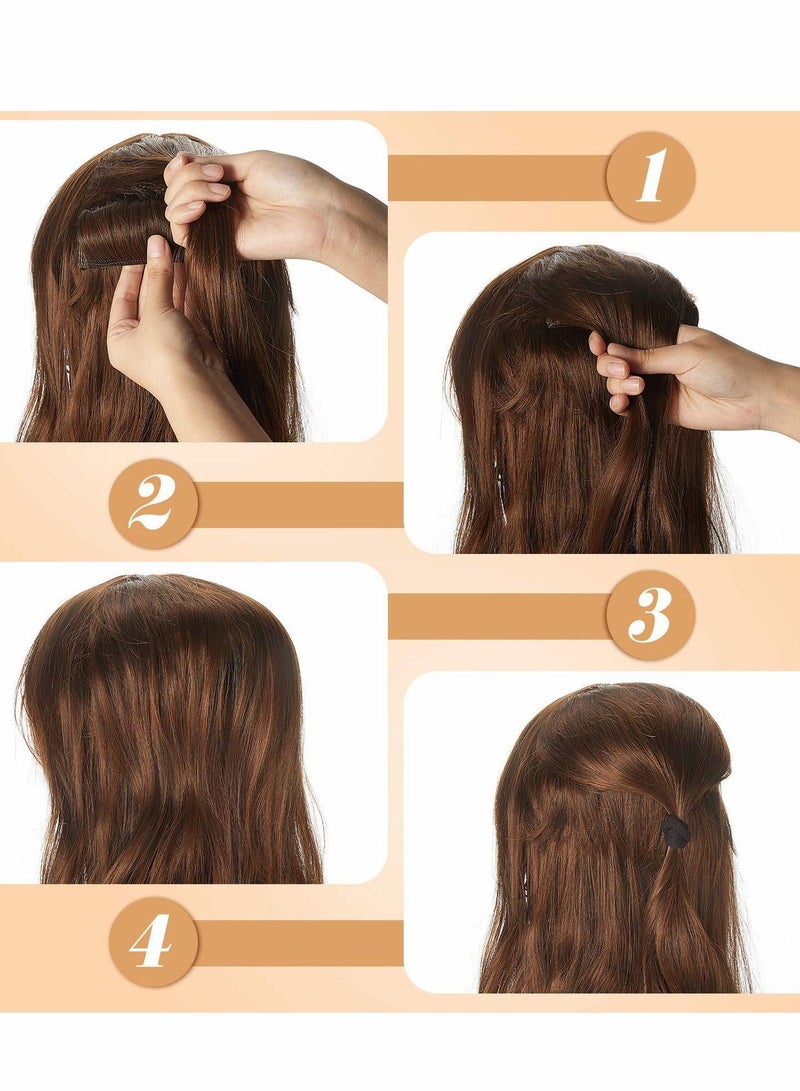 1

2

3

4