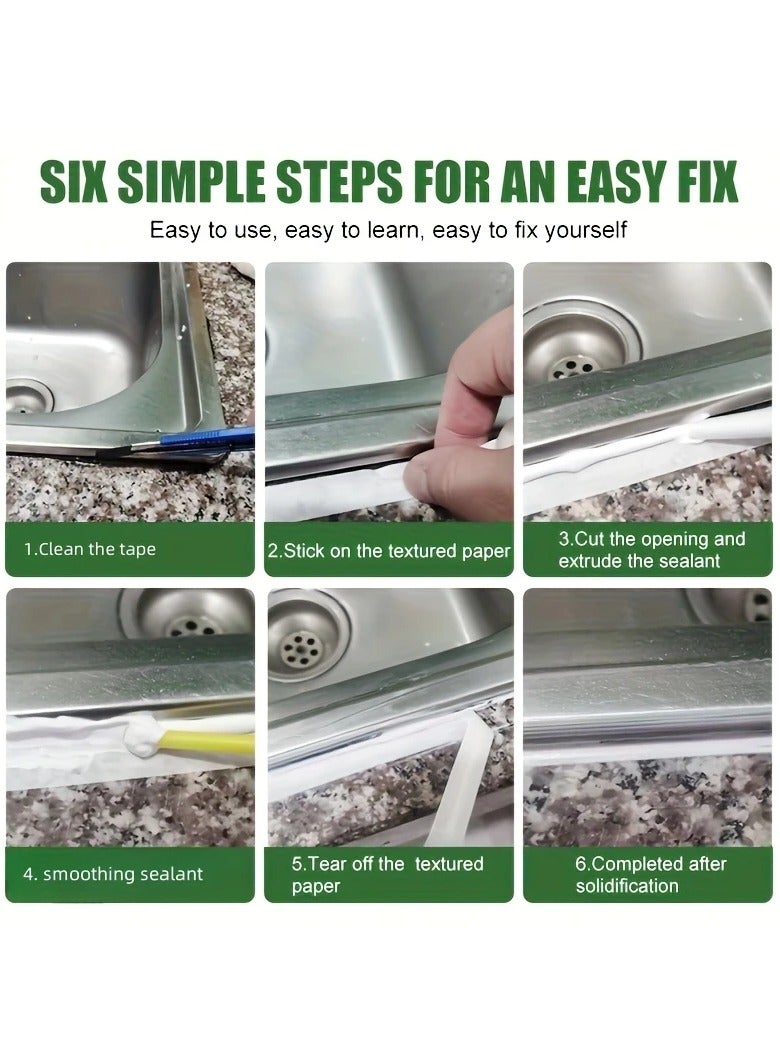 SIX SIMPLE STEPS FOR AN EASY FIX

Easy to use, easy to learn, easy to fix yourself

1.Clean the tape

2.Stick on the textured paper

3.Cut the opening and extrude the sealant

4. smoothing sealant

5.Tear off the textured paper

6.Completed after solidification