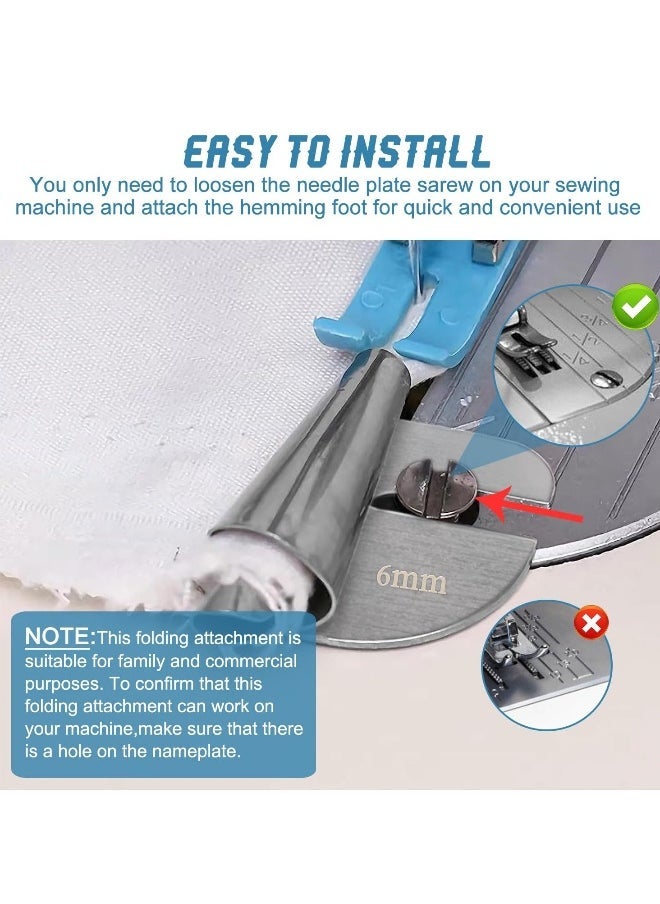 EASY TO INSTALL

You only need to loosen the needle plate sarew on your sewing machine and attach the hemming foot for quick and convenient use

6mm

NOTE:This folding attachment is suitable for family and commercial purposes. To confirm that this folding attachment can work on your machine,make sure that there is a hole on the nameplate.