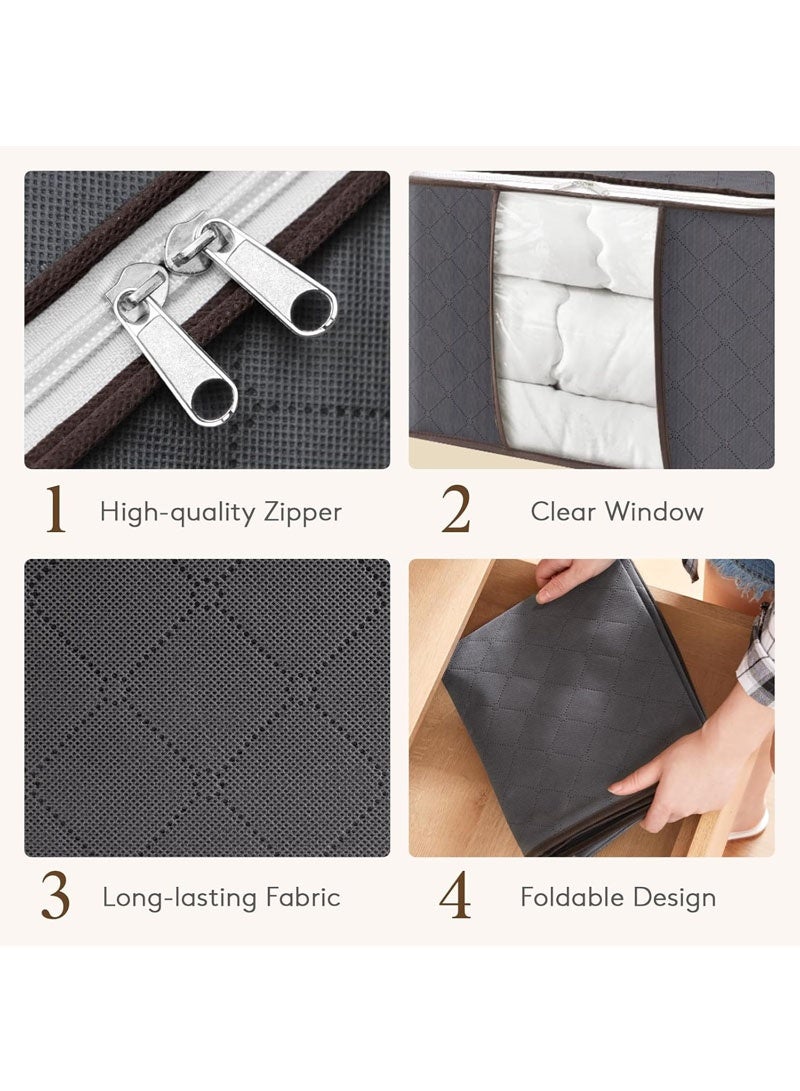 1 High-quality Zipper

2 Clear Window

3 Long-lasting Fabric

4 Foldable Design