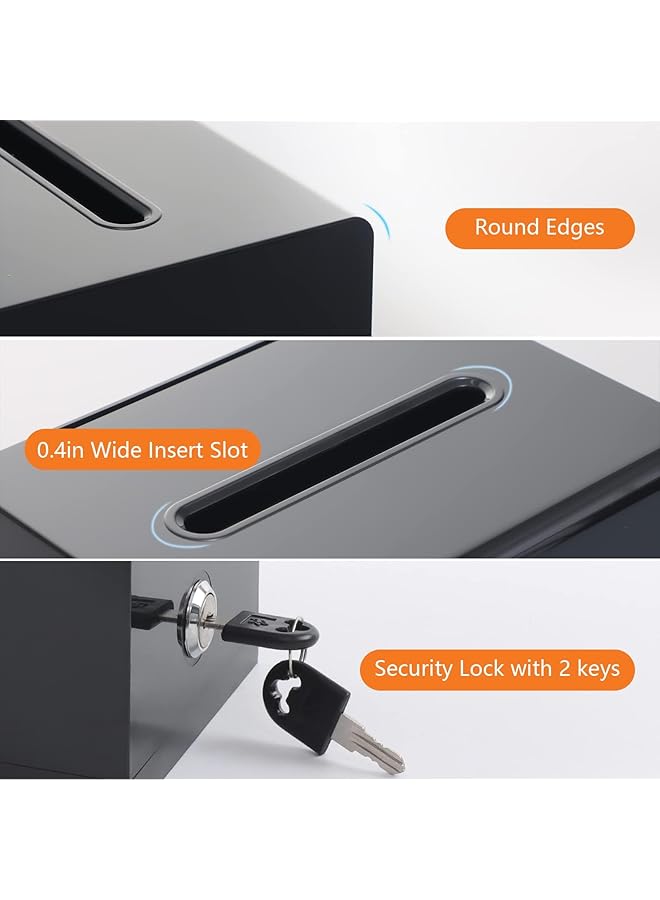 Round Edges

0.4in Wide Insert Slot

Security Lock with 2 keys