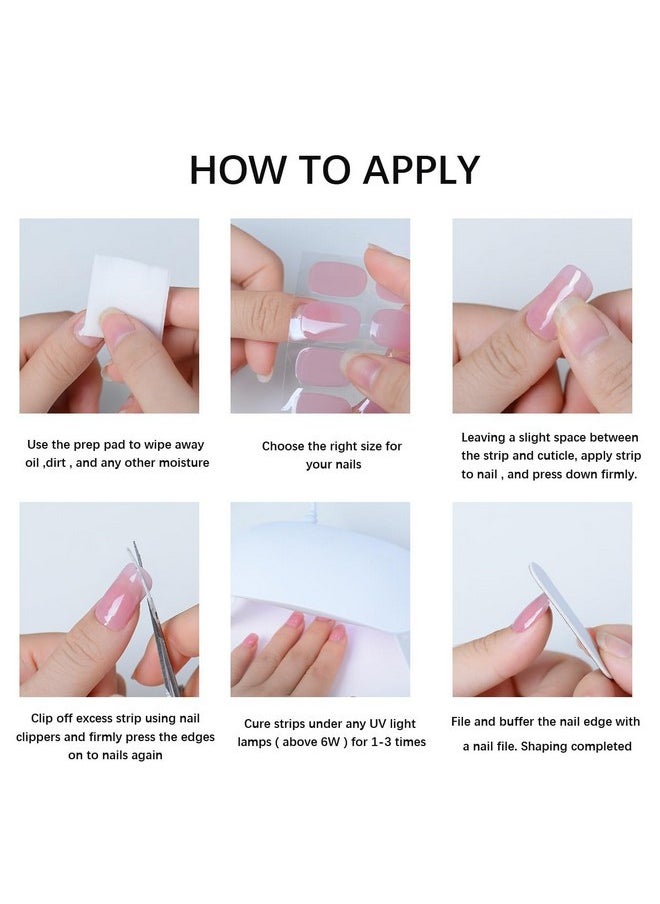 HOW TO APPLY

Use the prep pad to wipe away oil ,dirt , and any other moisture

Choose the right size for your nails

Leaving a slight space between the strip and cuticle, apply strip to nail , and press down firmly.

Clip off excess strip using nail clippers and firmly press the edges on to nails again

Cure strips under any UV light lamps ( above 6W ) for 1-3 times

File and buffer the nail edge with a nail file. Shaping completed