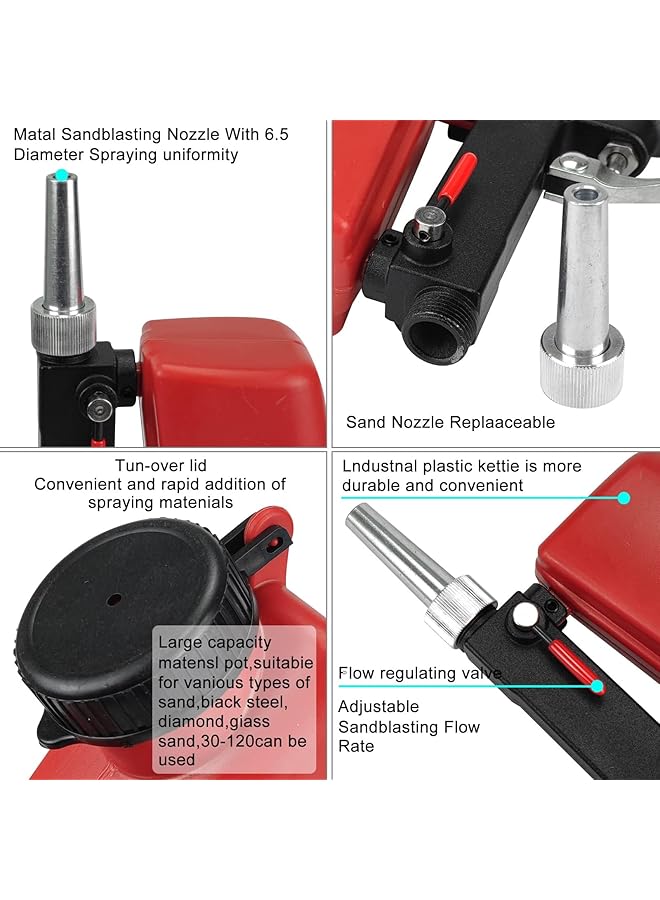 Matal Sandblasting Nozzle With 6.5 Diameter Spraying uniformity

Sand Nozzle Replaaceable

Tun-over lid
Convenient and rapid addition of spraying matenials

Large capacity matensl pot,suitabie for vanious types of sand,biack steel, diamond,giass sand,30-120can be used

Lndustnal plastic kettie is more durable and convenient

Flow regulating valve

Adjustable Sandblasting Flow Rate