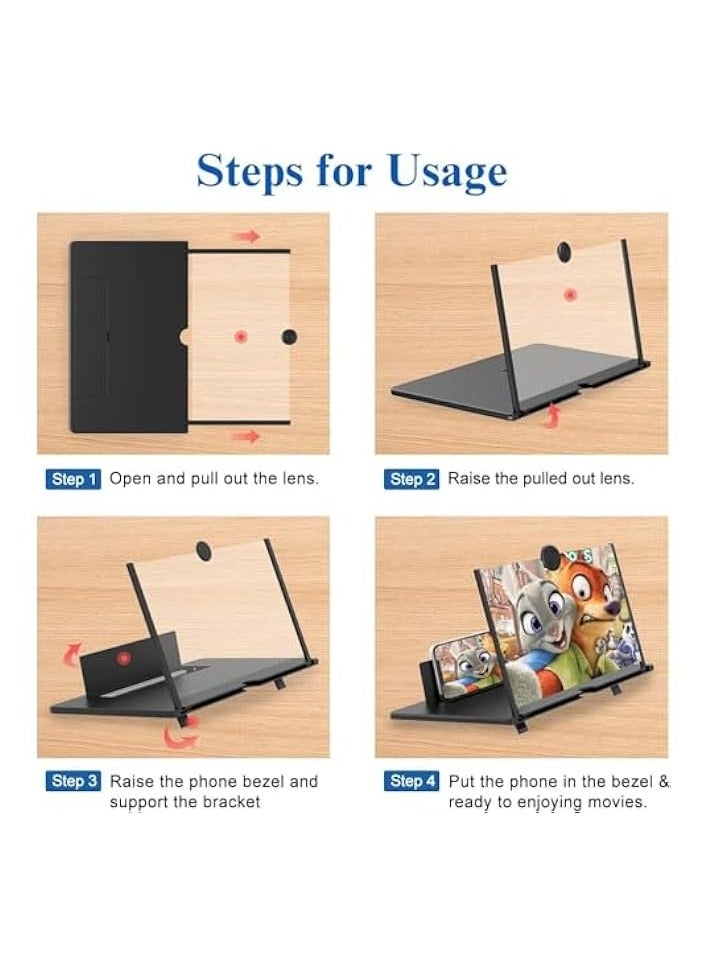 Steps for Usage

Step 1 Open and pull out the lens.

Step 2 Raise the pulled out lens.

Step 3 Raise the phone bezel and support the bracket

Step 4 Put the phone in the bezel & ready to enjoying movies.