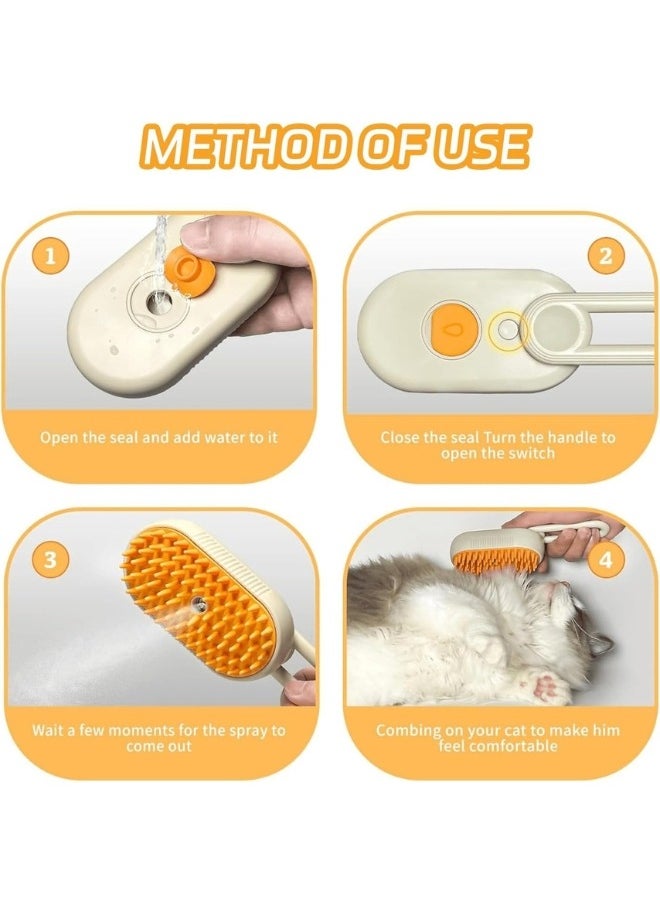 METHOD OF USE

1

Open the seal and add water to it

2

Close the seal Turn the handle to open the switch

3

Wait a few moments for the spray to come out

4

Combing on your cat to make him feel comfortable