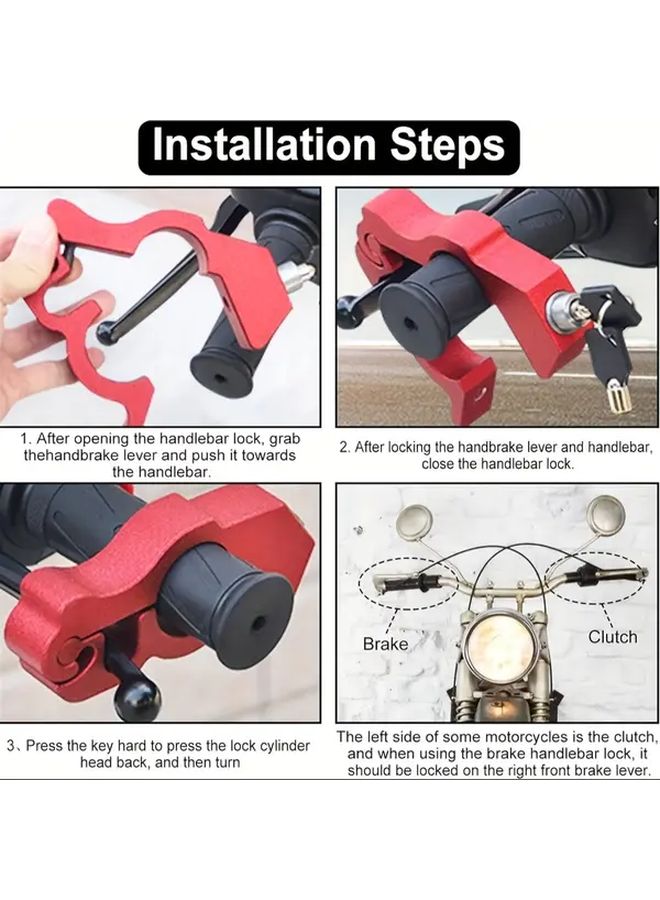 Installation Steps

1. After opening the handlebar lock, grab thehandbrake lever and push it towards the handlebar.

2. After locking the handbrake lever and handlebar, close the handlebar lock.

3、Press the key hard to press the lock cylinder head back, and then turn

Brake

Clutch

The left side of some motorcycles is the clutch, and when using the brake handlebar lock, it should be locked on the right front brake lever.