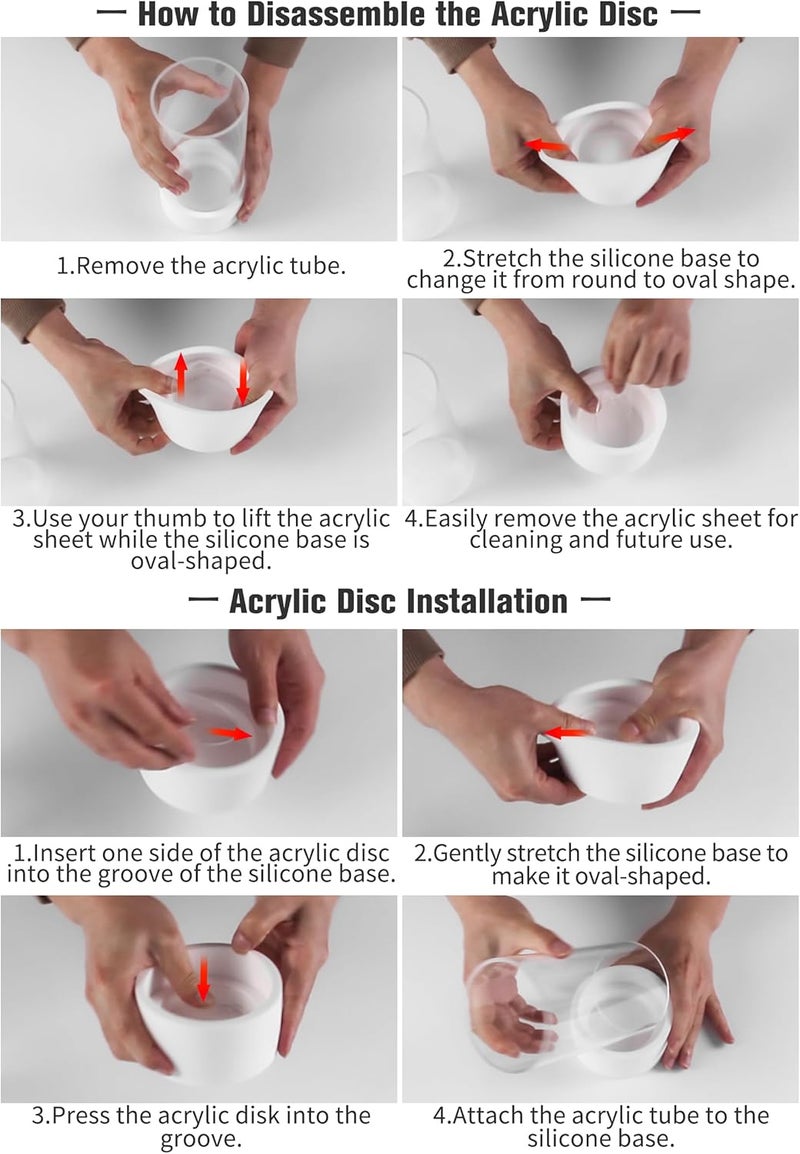 — How to Disassemble the Acrylic Disc —

1.Remove the acrylic tube.

2.Stretch the silicone base to change it from round to oval shape.

3.Use your thumb to lift the acrylic sheet while the silicone base is oval-shaped.

4.Easily remove the acrylic sheet for cleaning and future use.

— Acrylic Disc Installation —

1.Insert one side of the acrylic disc into the groove of the silicone base.

2.Gently stretch the silicone base to make it oval-shaped.

3.Press the acrylic disk into the groove.

4.Attach the acrylic tube to the silicone base.